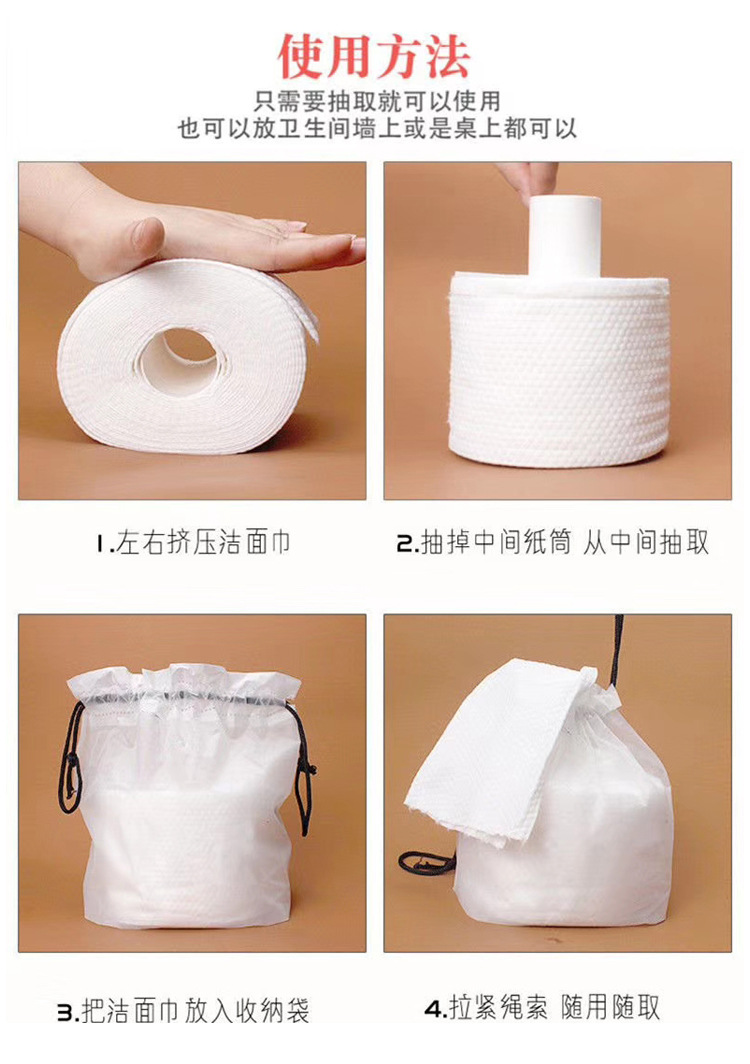 使用方法

只需要抽取就可以使用
也可以放卫生间墙上或是桌上都可以

1.左右挤压洁面巾

2.抽掉中间纸筒 从中间抽取

3.把洁面巾放入收纳袋

4.拉紧绳索 随用随取