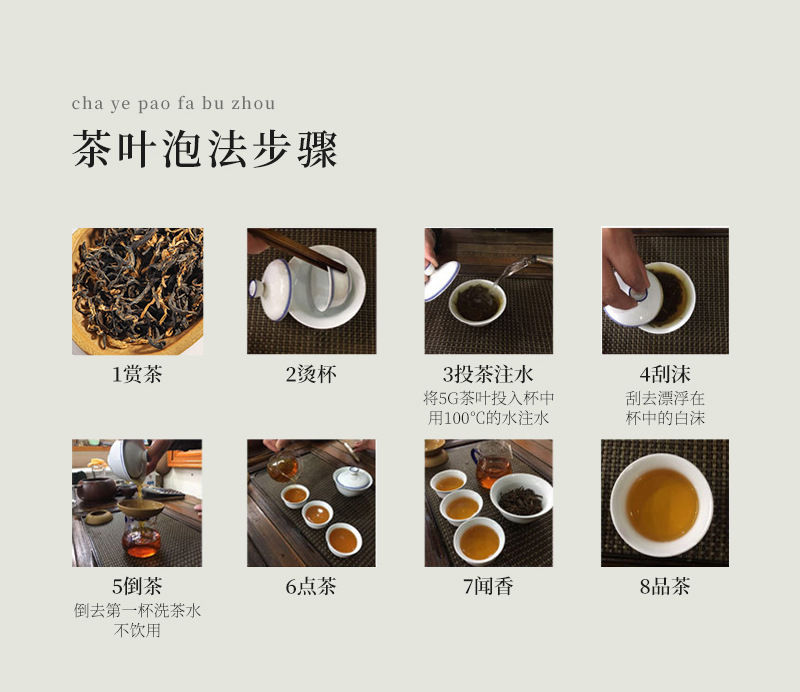 cha ye pao fa bu zhou

茶叶泡法步骤

1赏茶

2烫杯

3投茶注水
将5G茶叶投入杯中
用100°C的水注水

4刮沫
刮去漂浮在
杯中的白沫

5倒茶
倒去第一杯洗茶水
不饮用

6点茶

7闻香

8品茶