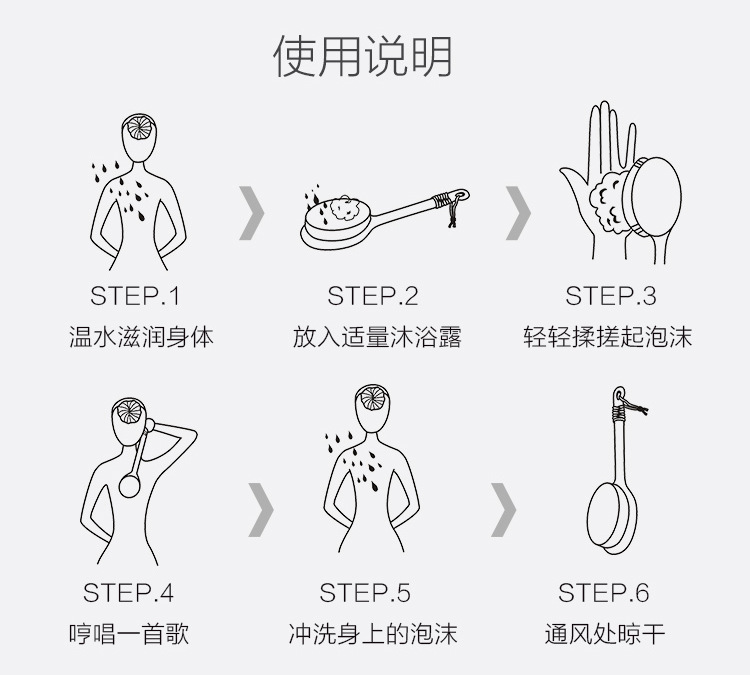 使用说明

STEP.1
温水滋润身体

STEP.2
放入适量沐浴露

STEP.3
轻轻揉搓起泡沫

STEP.4
哼唱一首歌

STEP.5
冲洗身上的泡沫

STEP.6
通风处晾干