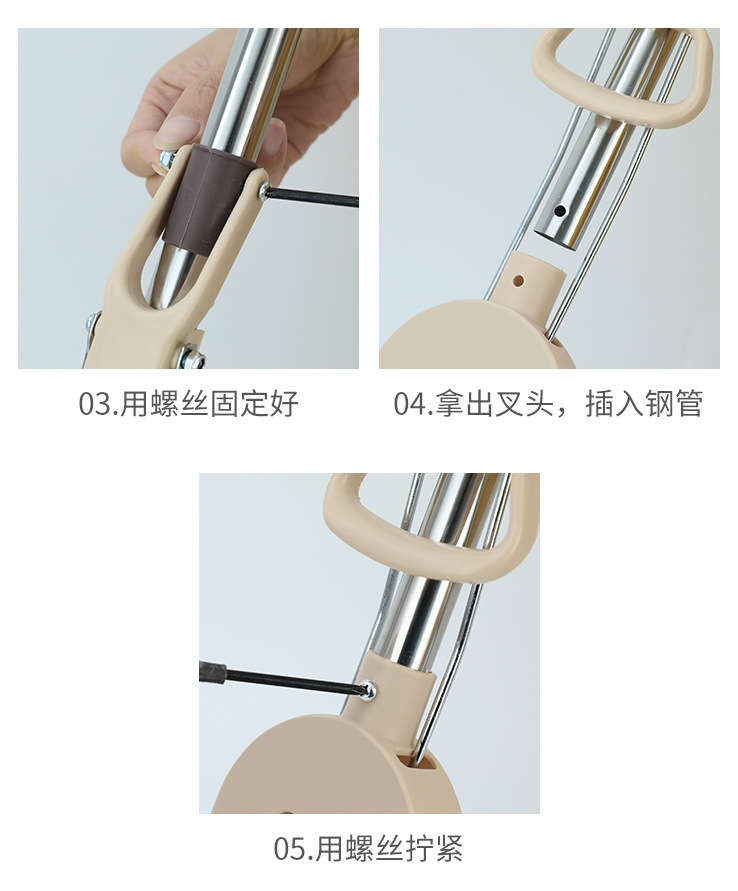 03.用螺丝固定好

04.拿出叉头，插入钢管

05.用螺丝拧紧