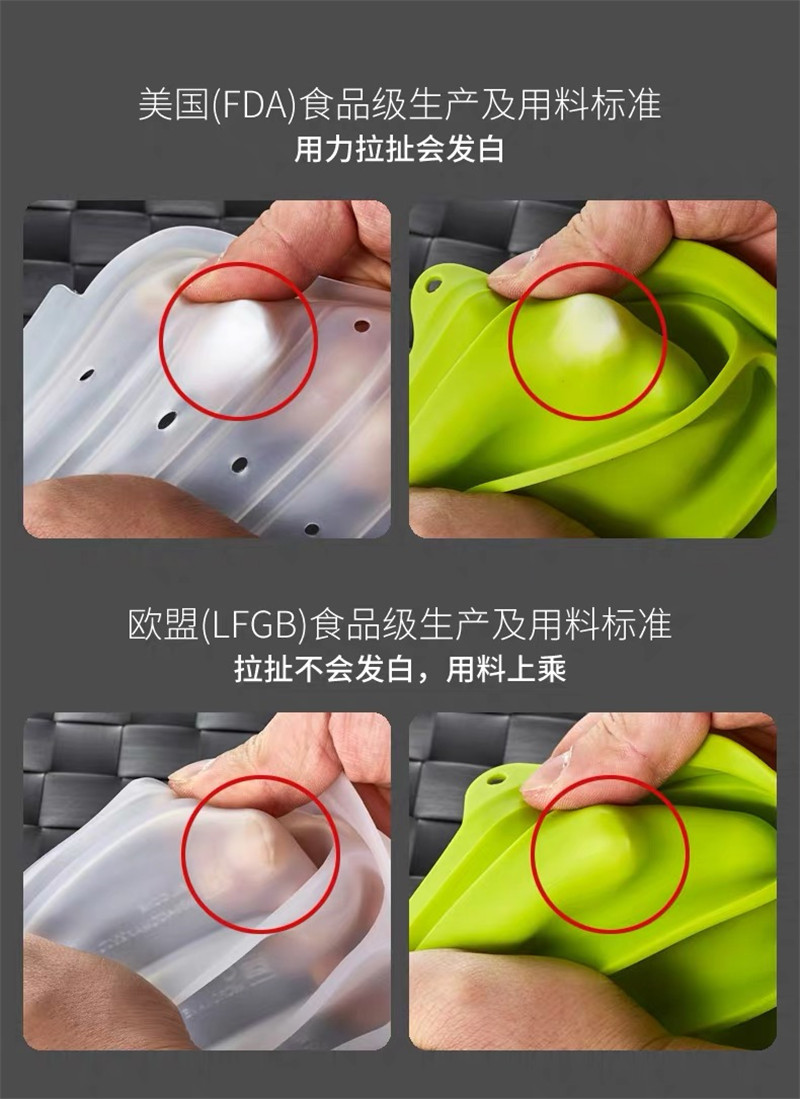 美国(FDA)食品级生产及用料标准
用力拉扯会发白

欧盟(LFGB)食品级生产及用料标准
拉扯不会发白，用料上乘