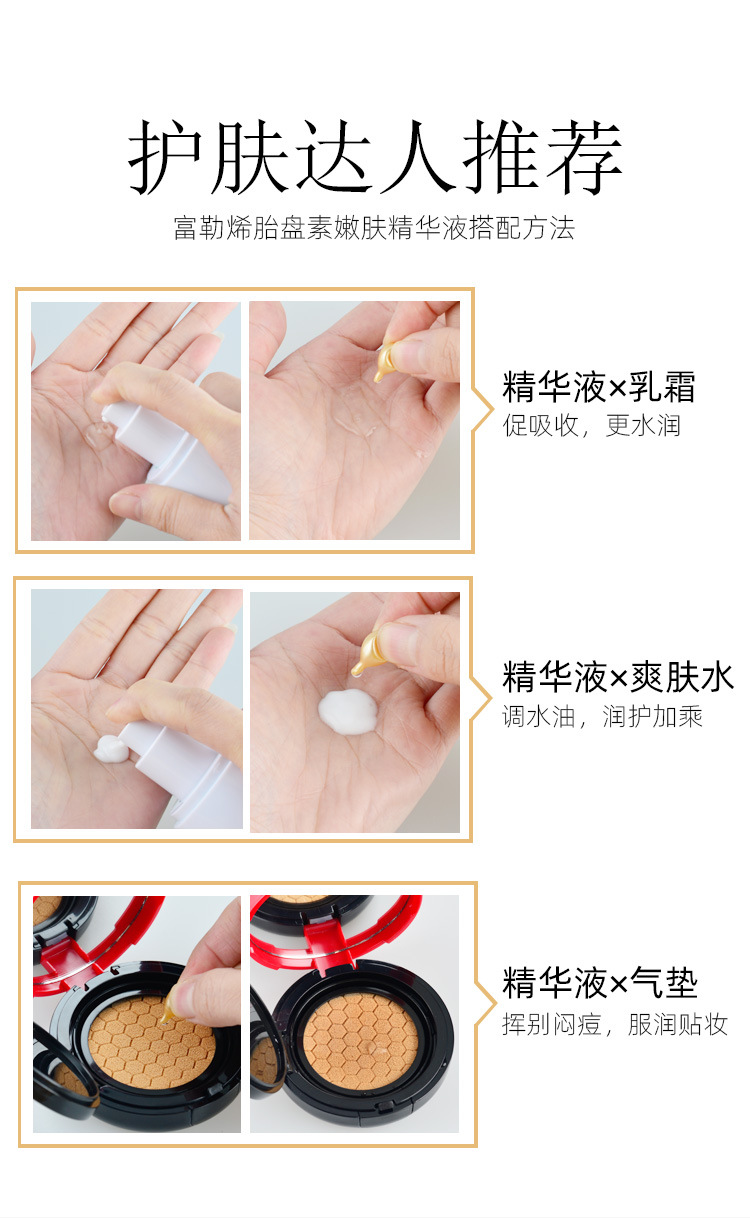 护肤达人推荐

富勒烯胎盘素嫩肤精华液搭配方法

精华液×乳霜
促吸收，更水润

精华液×爽肤水
调水油，润护加乘

精华液×气垫
挥别闷痘，服润贴妆