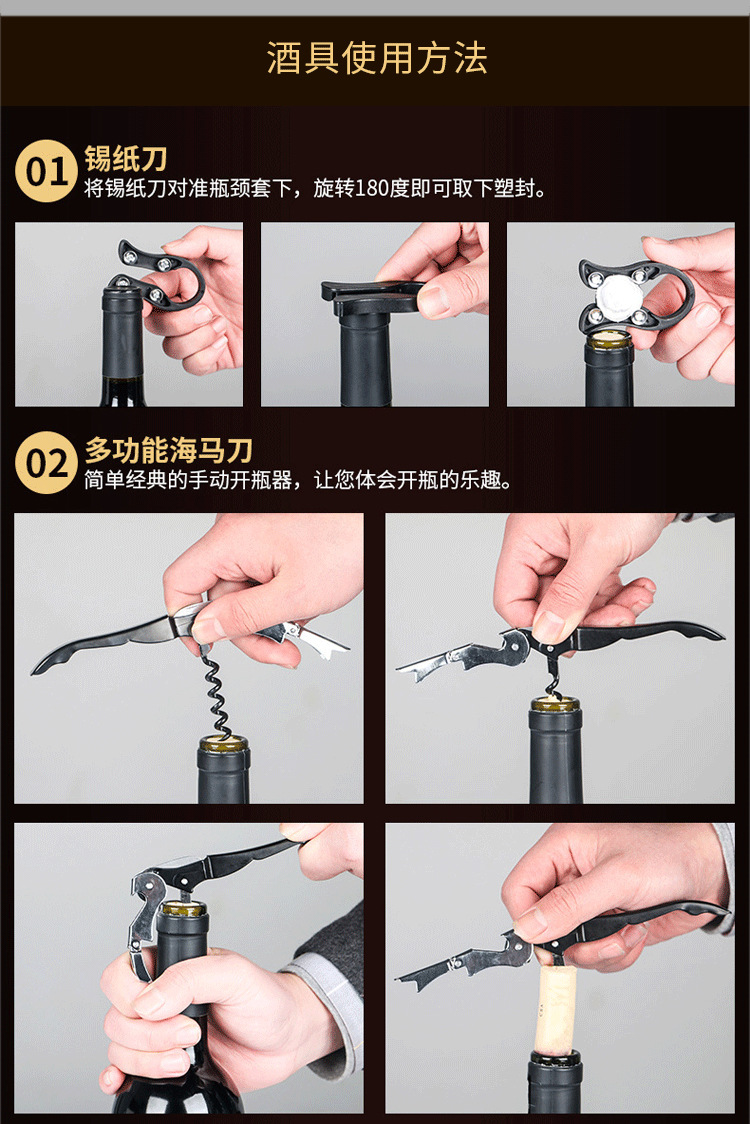 酒具使用方法

01 锡纸刀
将锡纸刀对准瓶颈套下，旋转180度即可取下塑封。

02 多功能海马刀
简单经典的手动开瓶器，让您体会开瓶的乐趣。