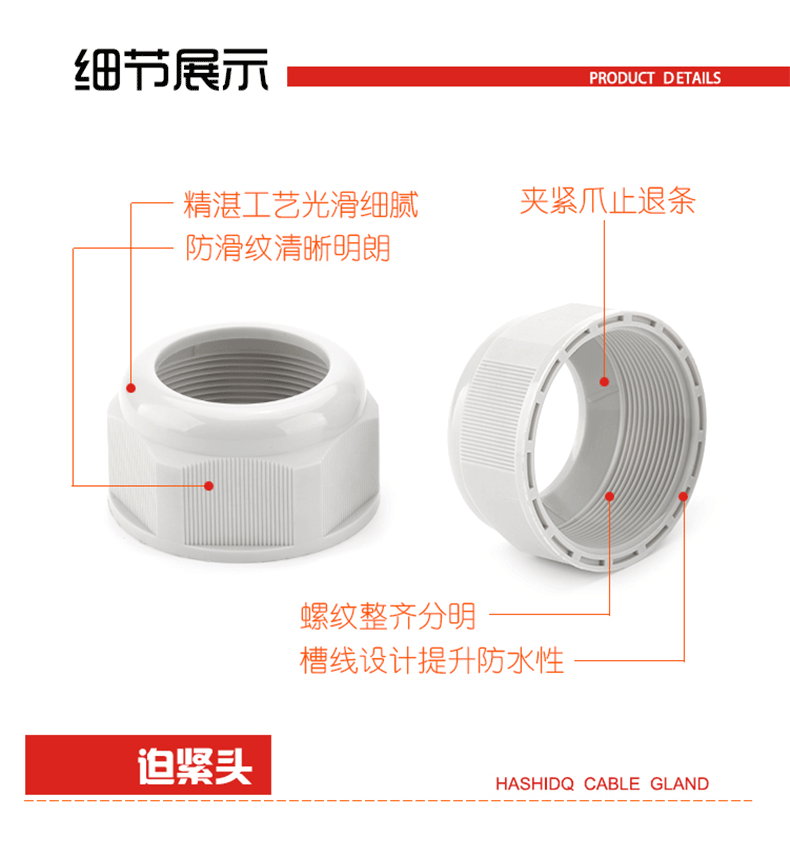 细节展示

PRODUCT DETAILS

精湛工艺光滑细腻

防滑纹清晰明朗

夹紧爪止退条

螺纹整齐分明

槽线设计提升防水性

迫紧头

HASHIDQ CABLE GLAND