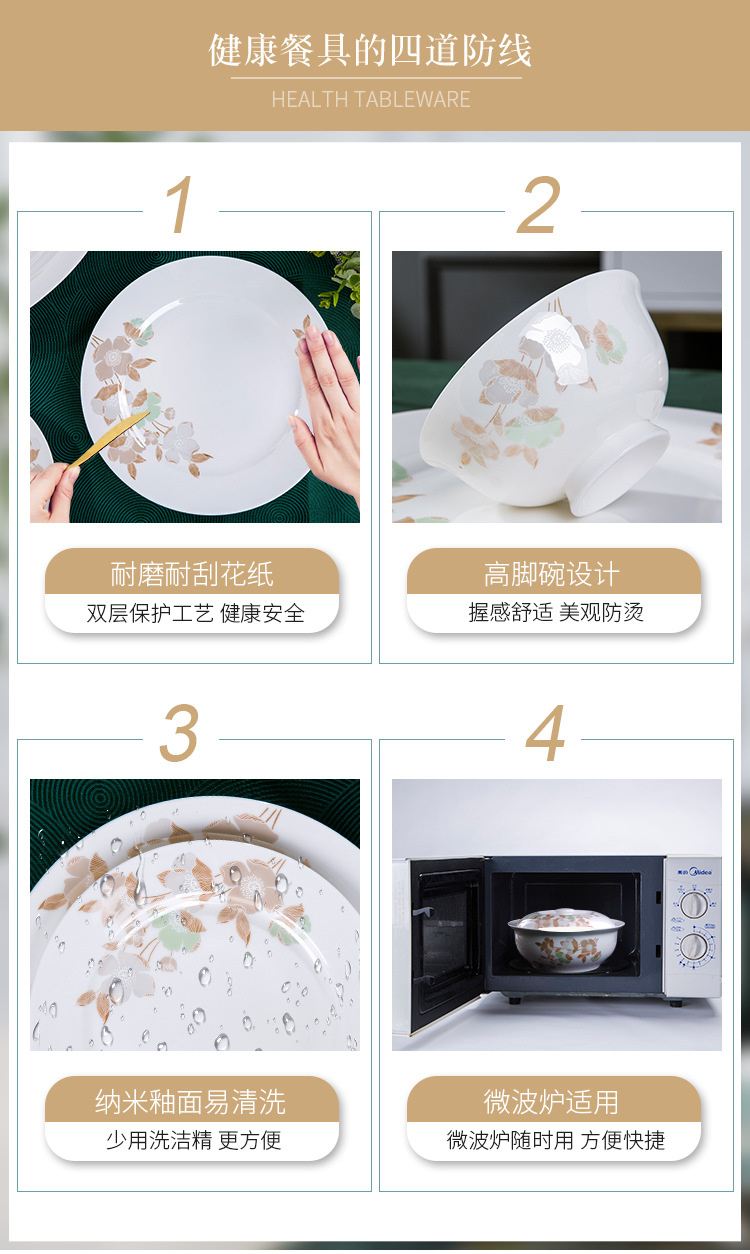 健康餐具的四道防线

HEALTH TABLEWARE

1

耐磨耐刮花纸

双层保护工艺 健康安全

2

高脚碗设计

握感舒适 美观防烫

3

纳米釉面易清洗

少用洗洁精 更方便

4

美的 Midea

微波炉适用

微波炉随时用 方便快捷