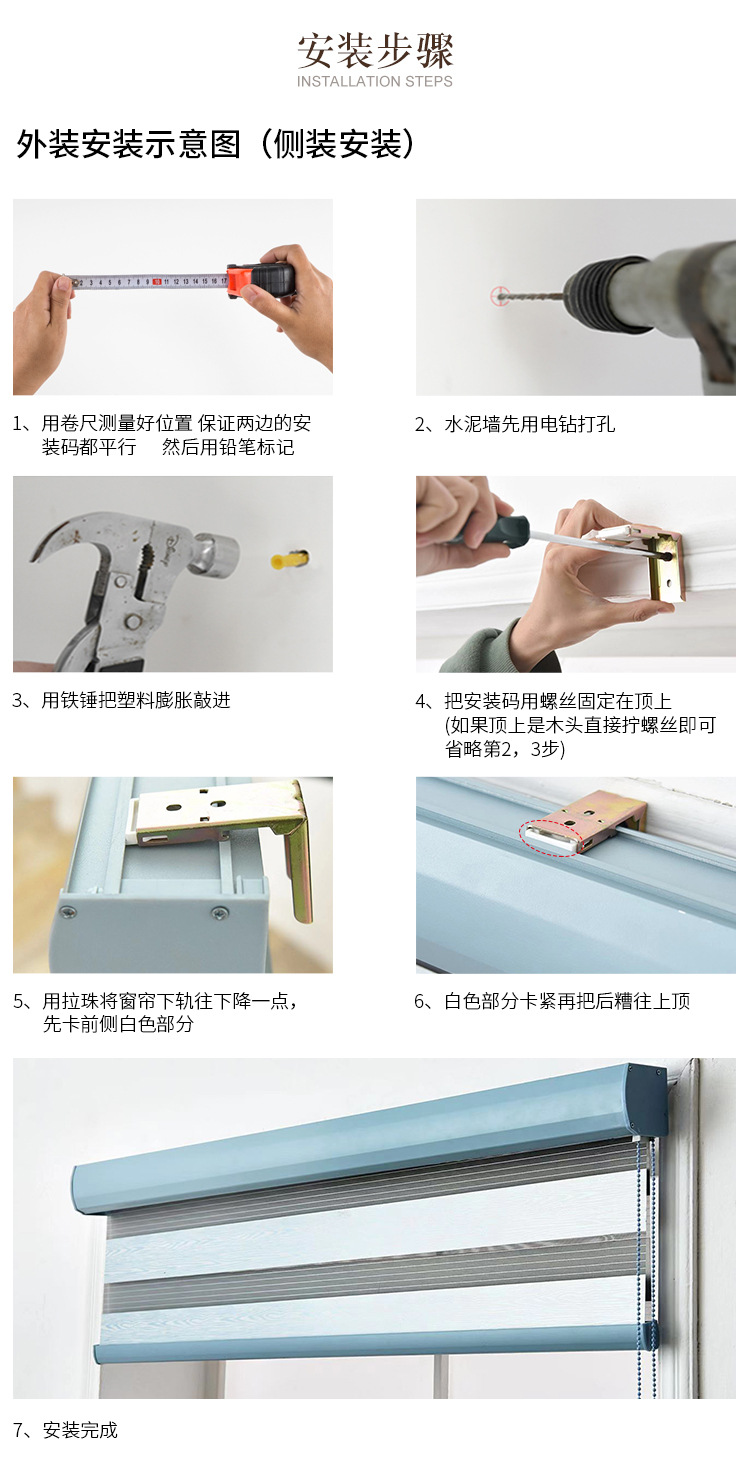 安装步骤
INSTALLATION STEPS

外装安装示意图（侧装安装）

1、用卷尺测量好位置 保证两边的安装码都平行　然后用铅笔标记

2、水泥墙先用电钻打孔

3、用铁锤把塑料膨胀敲进

4、把安装码用螺丝固定在顶上 (如果顶上是木头直接拧螺丝即可省略第2，3步)

5、用拉珠将窗帘下轨往下降一点，先卡前侧白色部分

6、白色部分卡紧再把后糟往上顶

7、安装完成