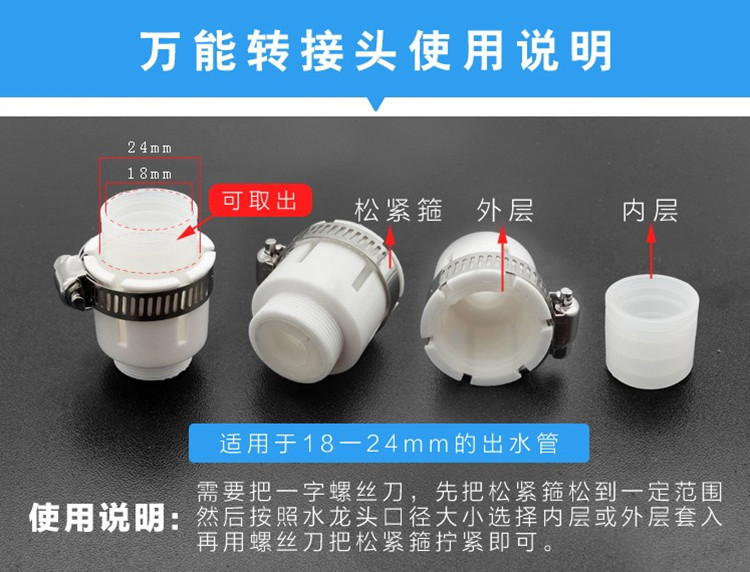 万能转接头使用说明

24mm
18mm
可取出
松紧箍
外层
内层

适用于18一24mm的出水管

使用说明：需要把一字螺丝刀，先把松紧箍松到一定范围然后按照水龙头口径大小选择内层或外层套入再用螺丝刀把松紧箍拧紧即可。