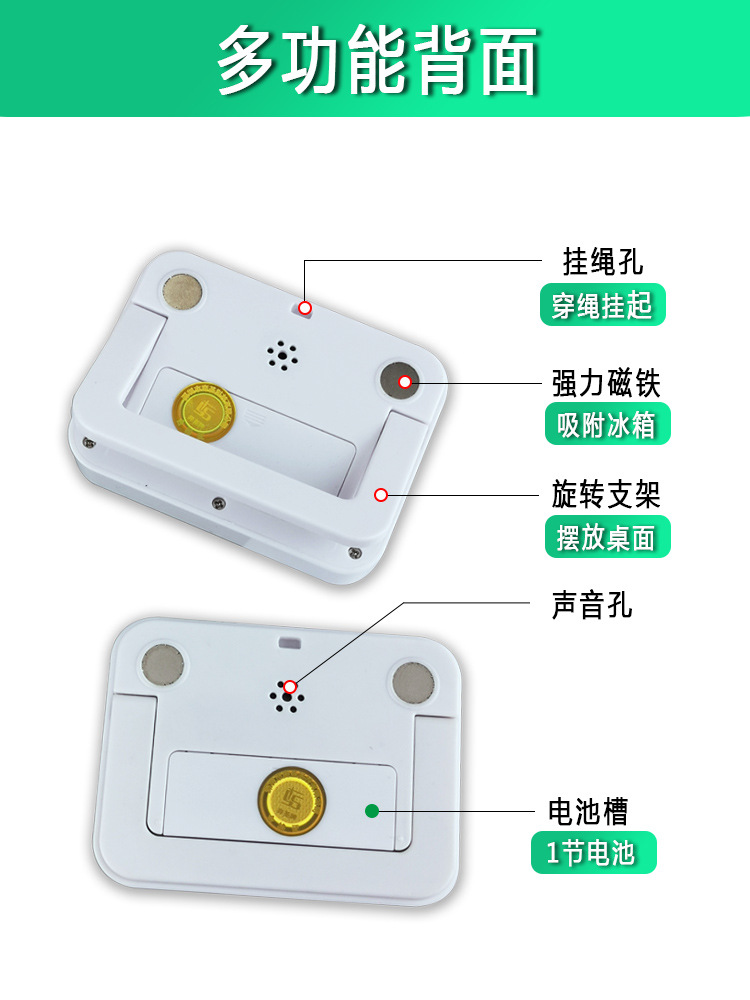 多功能背面

挂绳孔
穿绳挂起

强力磁铁
吸附冰箱

旋转支架
摆放桌面

声音孔

电池槽
1节电池