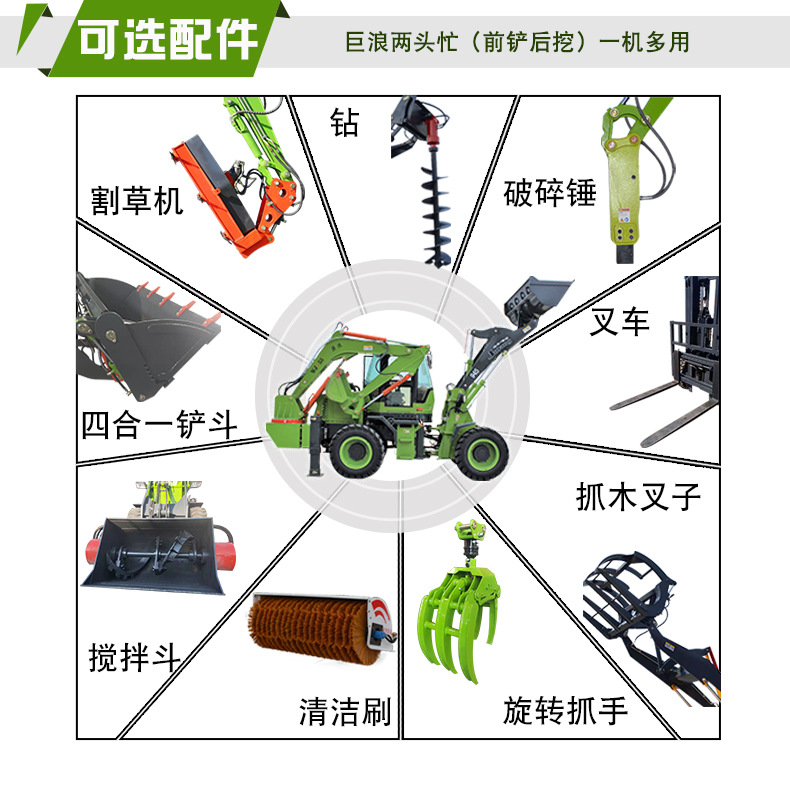 可选配件

巨浪两头忙（前铲后挖）一机多用

割草机

钻

破碎锤

叉车

四合一铲斗

抓木叉子

搅拌斗

清洁刷

旋转抓手