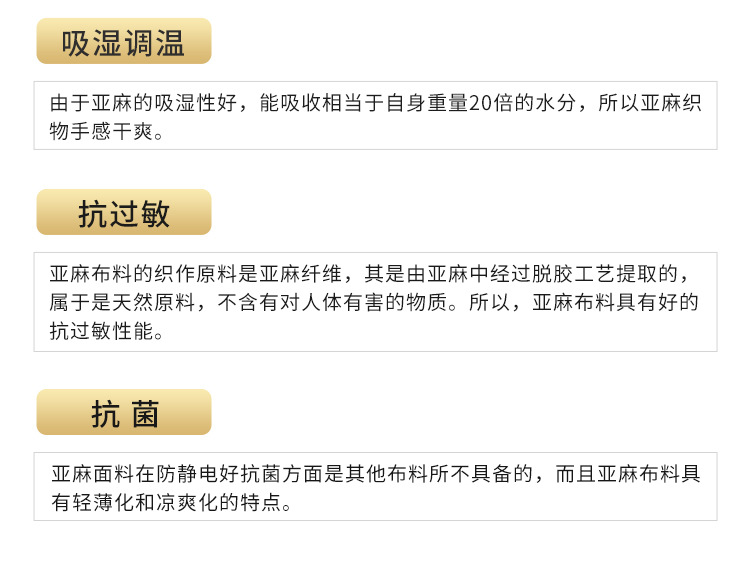 吸湿调温

由于亚麻的吸湿性好，能吸收相当于自身重量20倍的水分，所以亚麻织物手感干爽。

抗过敏

亚麻布料的织作原料是亚麻纤维，其是由亚麻中经过脱胶工艺提取的，属于是天然原料，不含有对人体有害的物质。所以，亚麻布料具有好的抗过敏性能。

抗 菌

亚麻面料在防静电好抗菌方面是其他布料所不具备的，而且亚麻布料具有轻薄化和凉爽化的特点。