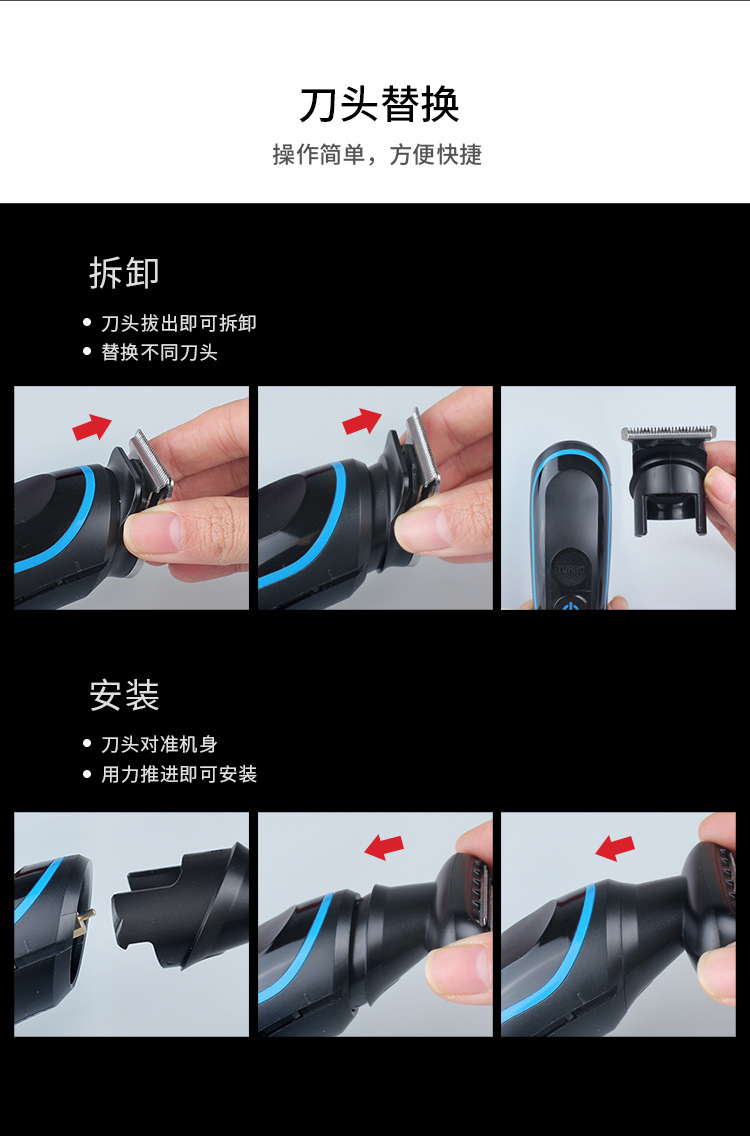 刀头替换

操作简单，方便快捷

拆卸

• 刀头拔出即可拆卸
• 替换不同刀头

TURBO

安装

• 刀头对准机身
• 用力推进即可安装