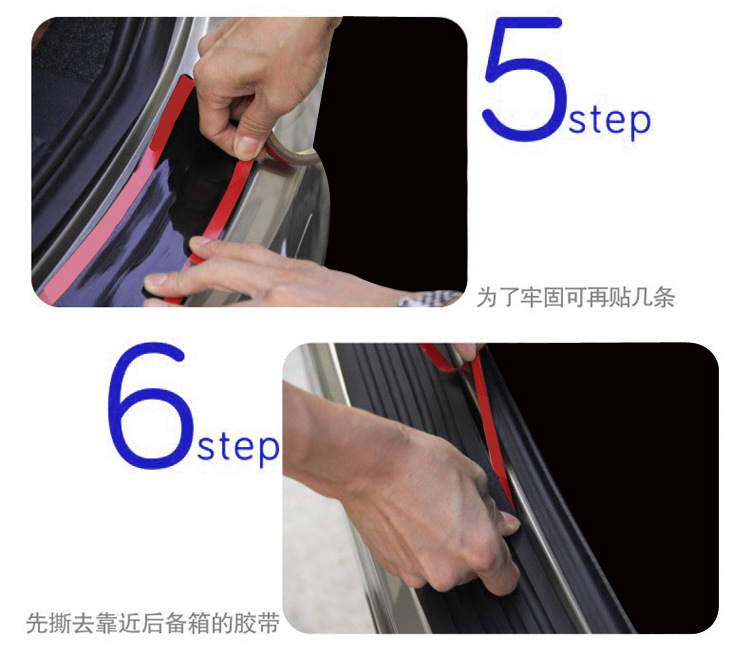 5step

为了牢固可再贴几条

6step

先撕去靠近后备箱的胶带