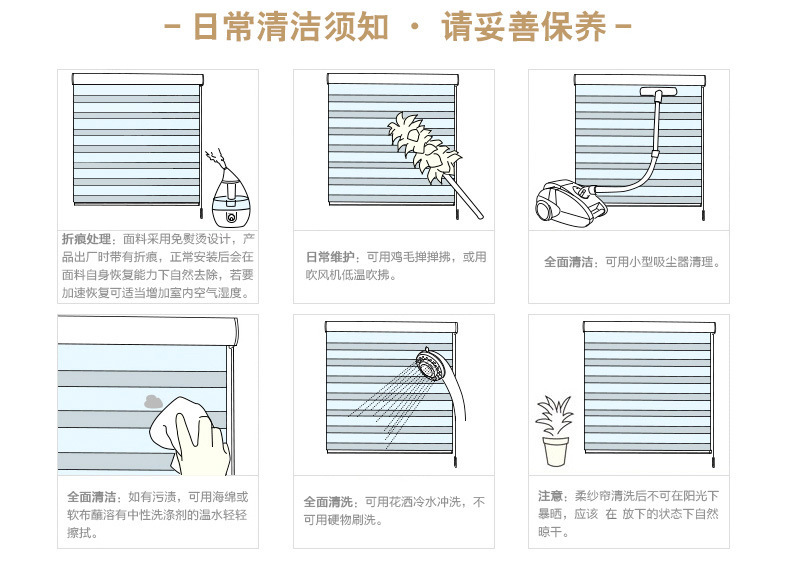 - 日常清洁须知 · 请妥善保养 -

折痕处理：面料采用免熨烫设计，产品出厂时带有折痕，正常安装后会在面料自身恢复能力下自然去除，若要加速恢复可适当增加室内空气湿度。

日常维护：可用鸡毛掸掸拂，或用吹风机低温吹拂。

全面清洁：可用小型吸尘器清理。

全面清洁：如有污渍，可用海绵或软布蘸溶有中性洗涤剂的温水轻轻擦拭。

全面清洗：可用花洒冷水冲洗，不可用硬物刷洗。

注意：柔纱帘清洗后不可在阳光下暴晒，应该 在 放下的状态下自然晾干。