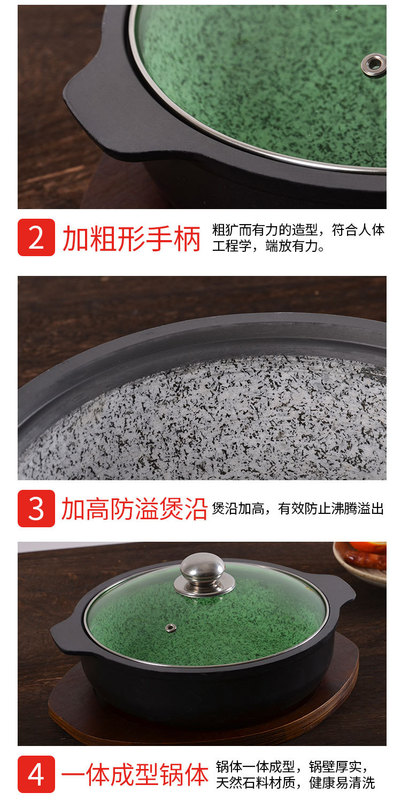 2 加粗形手柄 粗犷而有力的造型，符合人体工程学，端放有力。

3 加高防溢煲沿 煲沿加高，有效防止沸腾溢出

4 一体成型锅体 锅体一体成型，锅壁厚实，天然石料材质，健康易清洗