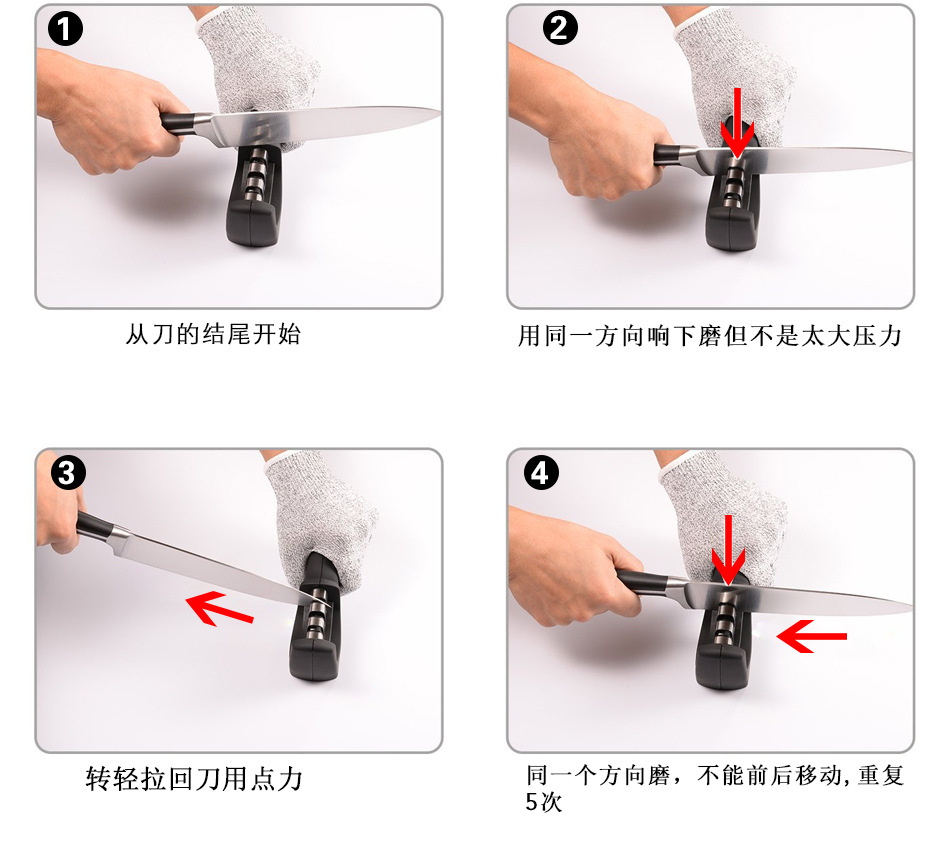 1

从刀的结尾开始

2

用同一方向响下磨但不是太大压力

3

转轻拉回刀用点力

4

同一个方向磨，不能前后移动，重复5次