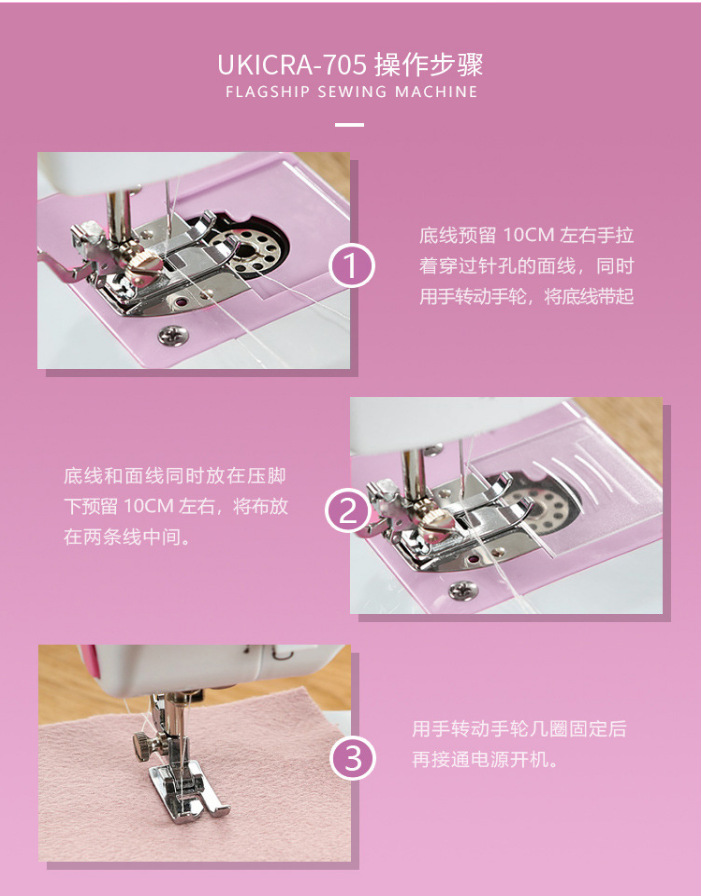 UKICRA-705 操作步骤
FLAGSHIP SEWING MACHINE

1
底线预留 10CM 左右手拉着穿过针孔的面线，同时用手转动手轮，将底线带起

底线和面线同时放在压脚下预留 10CM 左右，将布放在两条线中间。
2

3
用手转动手轮几圈固定后再接通电源开机。