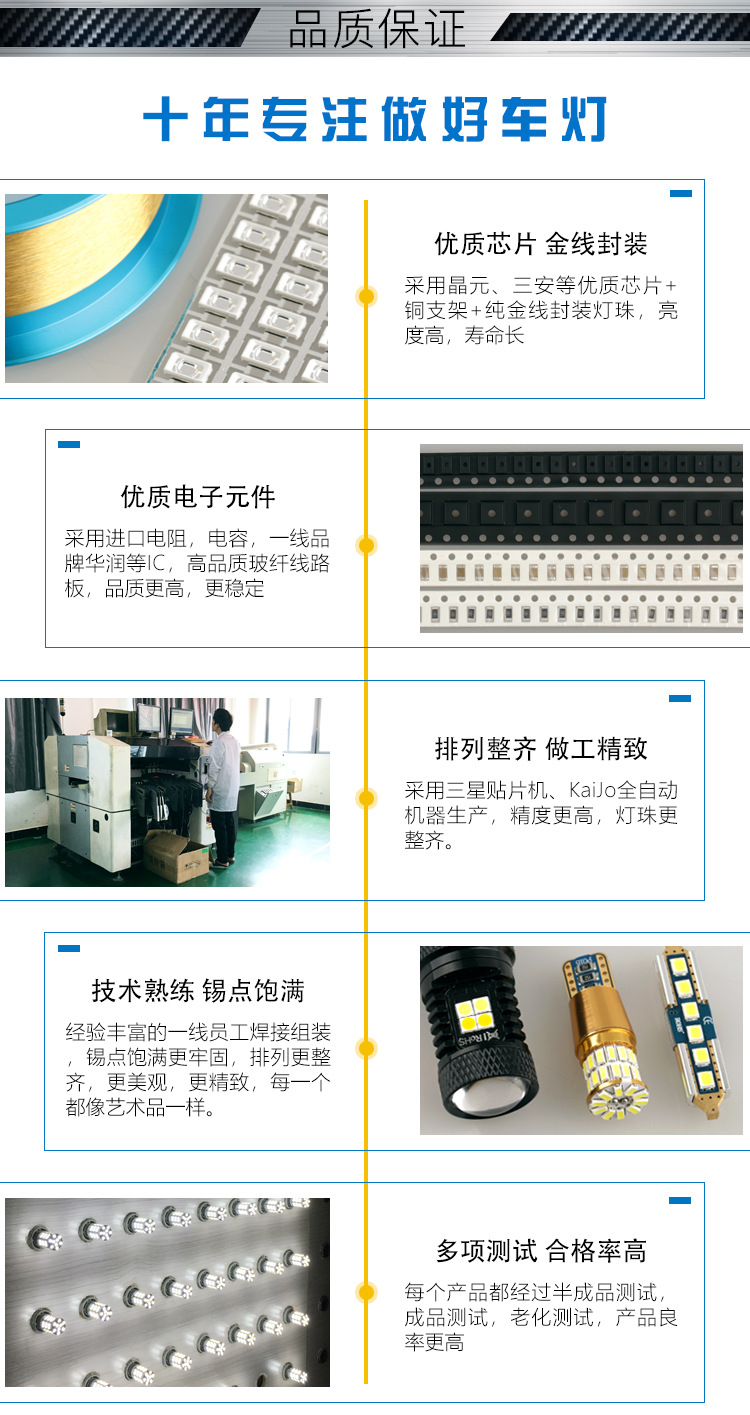 品质保证

十年专注做好车灯

优质芯片 金线封装

采用晶元、三安等优质芯片+铜支架+纯金线封装灯珠，亮度高，寿命长

优质电子元件

采用进口电阻，电容，一线品牌华润等IC，高品质玻纤线路板，品质更高，更稳定

排列整齐 做工精致

采用三星贴片机、KaiJo全自动机器生产，精度更高，灯珠更整齐。

技术熟练 锡点饱满

经验丰富的一线员工焊接组装，锡点饱满更牢固，排列更整齐，更美观，更精致，每一个都像艺术品一样。

多项测试 合格率高

每个产品都经过半成品测试，成品测试，老化测试，产品良率更高