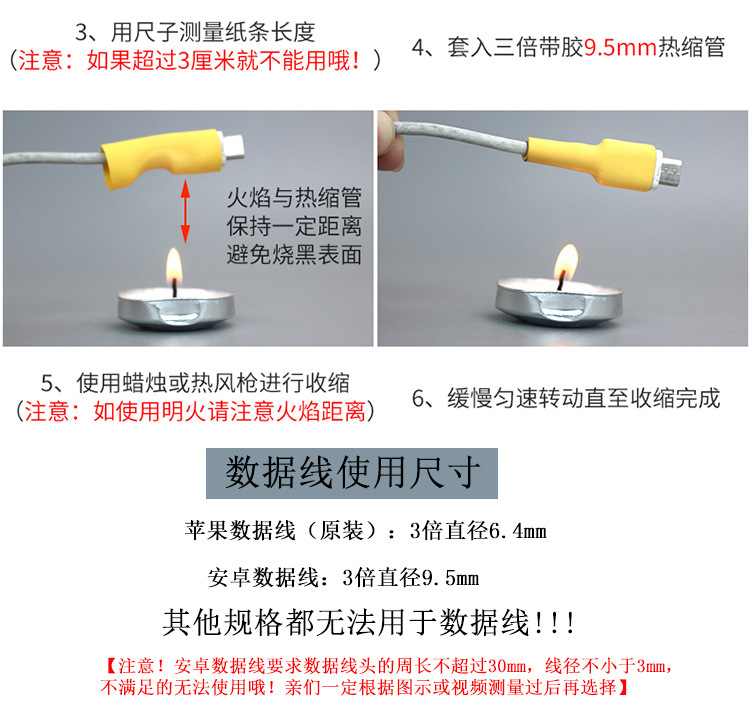 3、用尺子测量纸条长度
（注意：如果超过3厘米就不能用哦！）

4、套入三倍带胶9.5mm热缩管

火焰与热缩管
保持一定距离
避免烧黑表面

5、使用蜡烛或热风枪进行收缩
（注意：如使用明火请注意火焰距离）

6、缓慢匀速转动直至收缩完成

数据线使用尺寸

苹果数据线（原装）：3倍直径6.4mm

安卓数据线：3倍直径9.5mm

其他规格都无法用于数据线!!!

【注意！安卓数据线要求数据线头的周长不超过30mm，线径不小于3mm，不满足的无法使用哦！亲们一定根据图示或视频测量过后再选择】