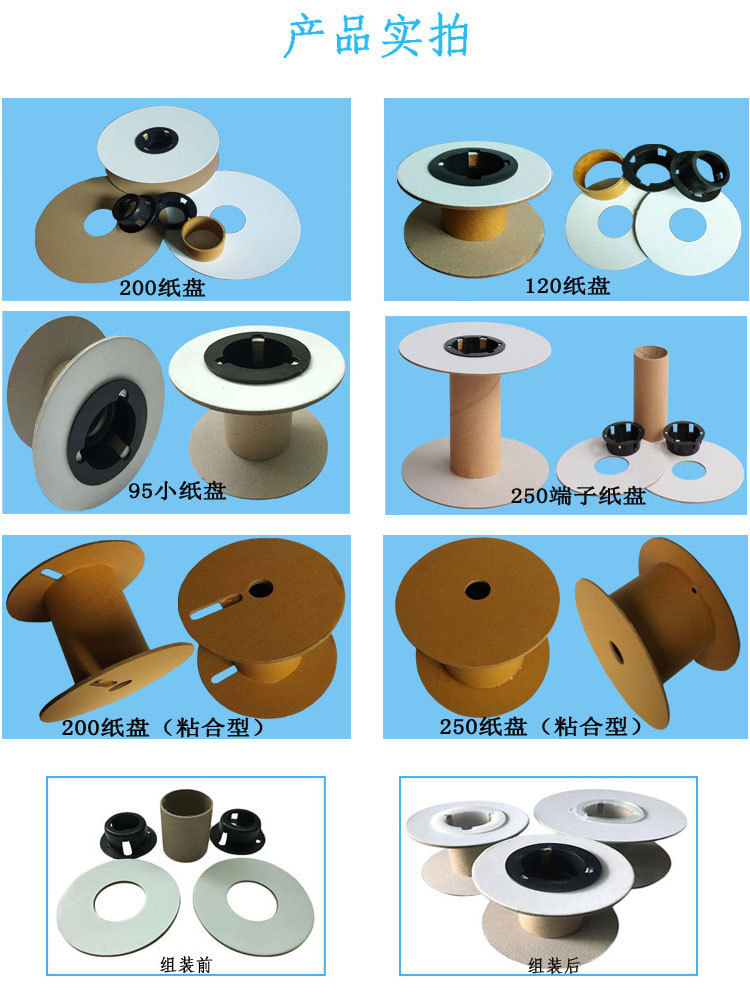 产品实拍

200纸盘

120纸盘

95小纸盘

250端子纸盘

200纸盘（粘合型）

250纸盘（粘合型）

组装前

组装后