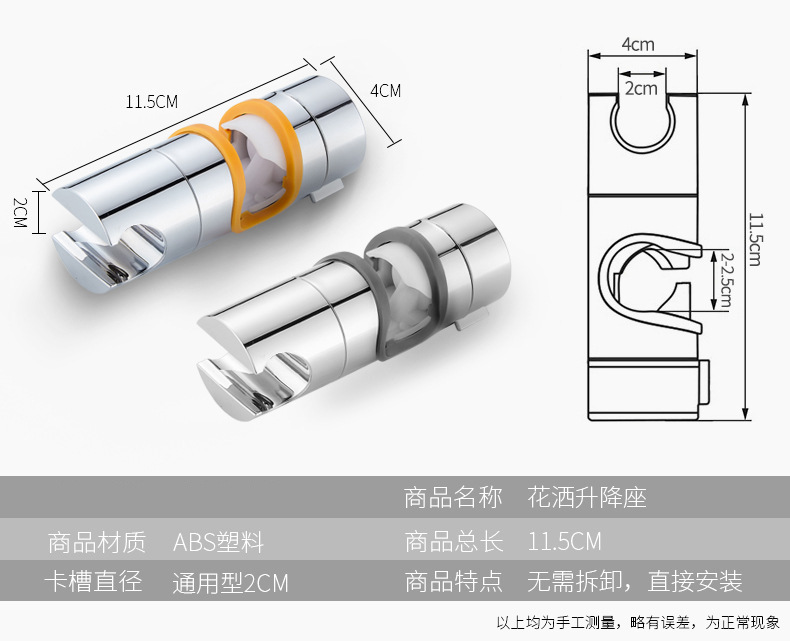 11.5CM

4CM

2CM

4cm

2cm

11.5cm

2-2.5cm

| | | 商品名称 | 花洒升降座 |
|---|---|---|---|
| 商品材质 | ABS塑料 | 商品总长 | 11.5CM |
| 卡槽直径 | 通用型2CM | 商品特点 | 无需拆卸，直接安装 |

以上均为手工测量，略有误差，为正常现象