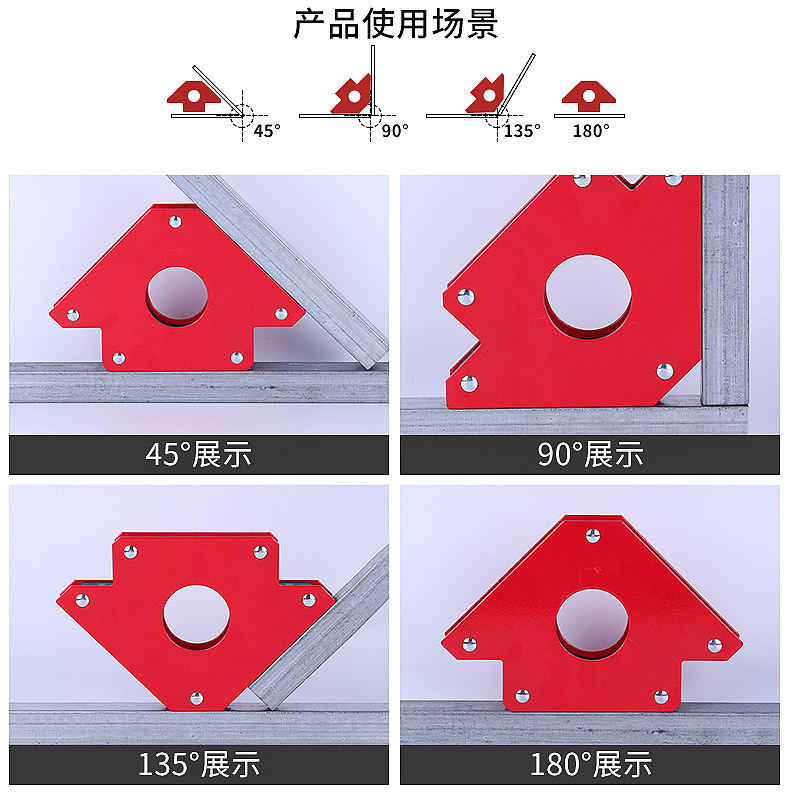 产品使用场景

45°

90°

135°

180°

45°展示

90°展示

135°展示

180°展示