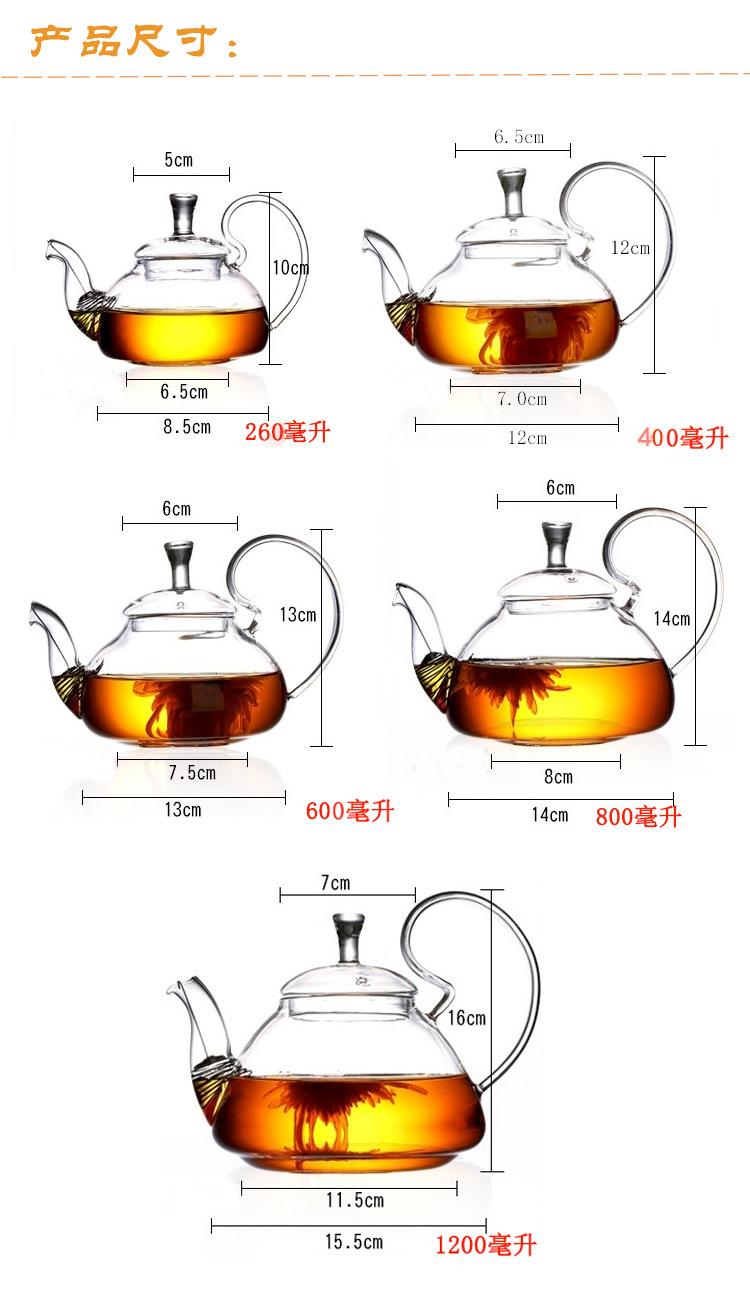 产品尺寸：

5cm
10cm
6.5cm
8.5cm
260毫升

6.5cm
12cm
7.0cm
12cm
400毫升

6cm
13cm
7.5cm
13cm
600毫升

6cm
14cm
8cm
14cm
800毫升

7cm
16cm
11.5cm
15.5cm
1200毫升