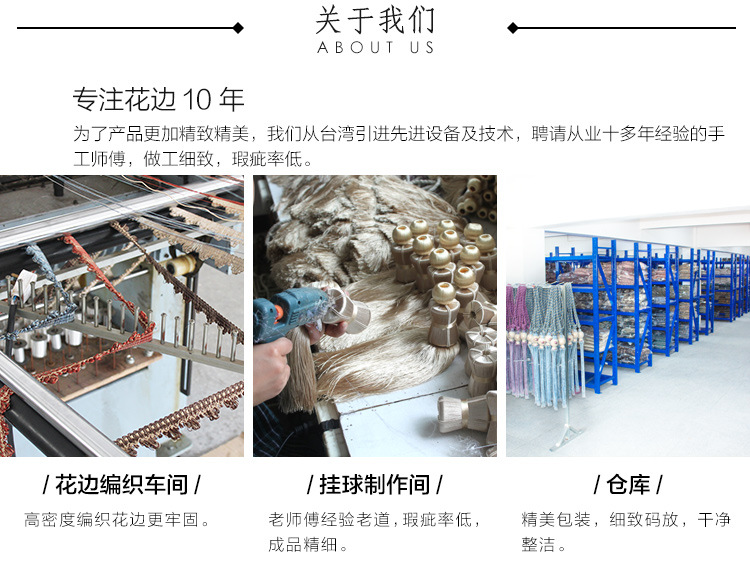 关于我们
ABOUT US

专注花边 10 年

为了产品更加精致精美，我们从台湾引进先进设备及技术，聘请从业十多年经验的手工师傅，做工细致，瑕疵率低。

/ 花边编织车间 /

高密度编织花边更牢固。

/ 挂球制作间 /

老师傅经验老道，瑕疵率低，成品精细。

/ 仓库 /

精美包装，细致码放，干净整洁。