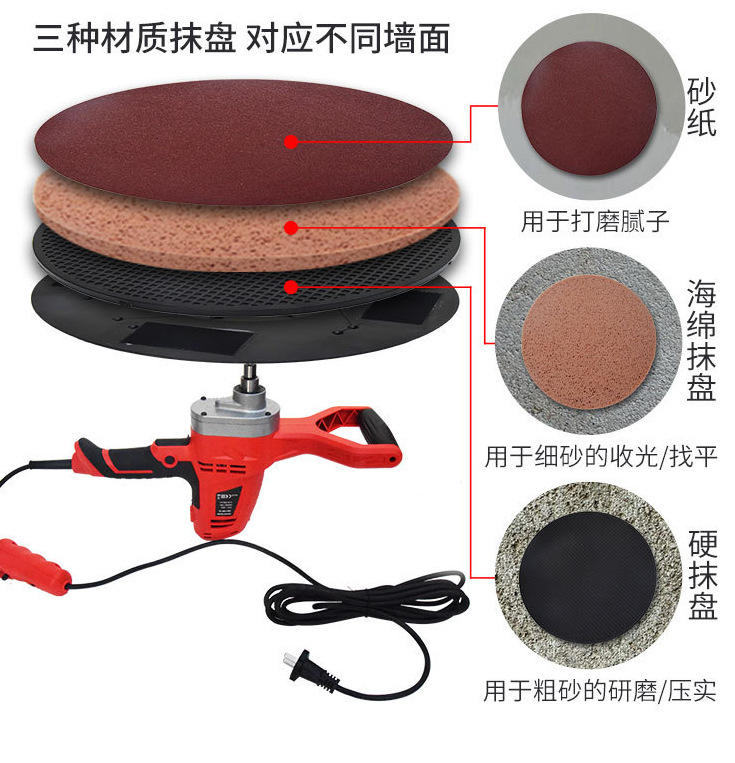 三种材质抹盘 对应不同墙面

砂纸

用于打磨腻子

海绵抹盘

用于细砂的收光/找平

硬抹盘

用于粗砂的研磨/压实