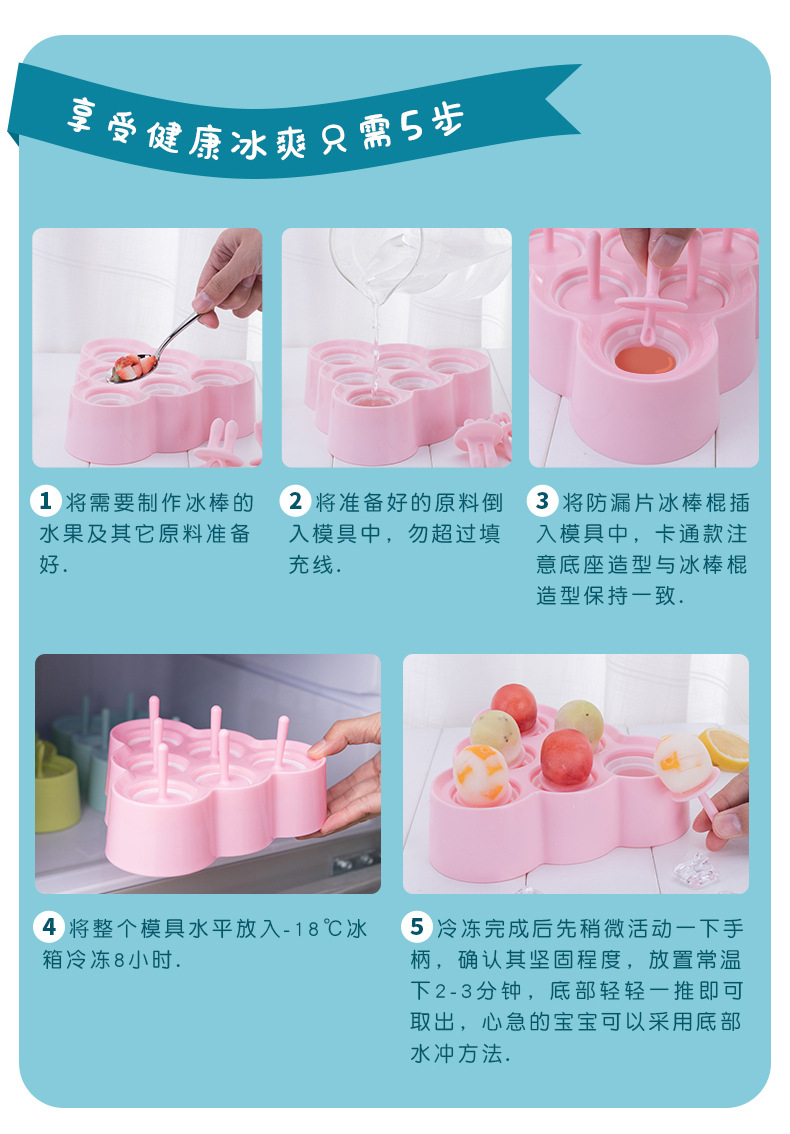 享受健康冰爽只需5步

1 将需要制作冰棒的水果及其它原料准备好.

2 将准备好的原料倒入模具中，勿超过填充线.

3 将防漏片冰棒棍插入模具中，卡通款注意底座造型与冰棒棍造型保持一致.

4 将整个模具水平放入-18℃冰箱冷冻8小时.

5 冷冻完成后先稍微活动一下手柄，确认其坚固程度，放置常温下2-3分钟，底部轻轻一推即可取出，心急的宝宝可以采用底部水冲方法.