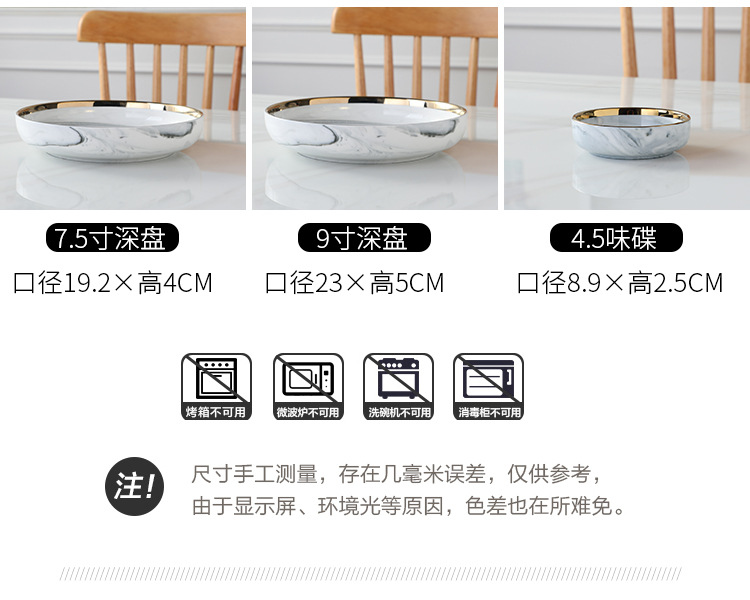 7.5寸深盘
口径19.2×高4CM

9寸深盘
口径23×高5CM

4.5味碟
口径8.9×高2.5CM

烤箱不可用
微波炉不可用
洗碗机不可用
消毒柜不可用

注!
尺寸手工测量，存在几毫米误差，仅供参考，
由于显示屏、环境光等原因，色差也在所难免。