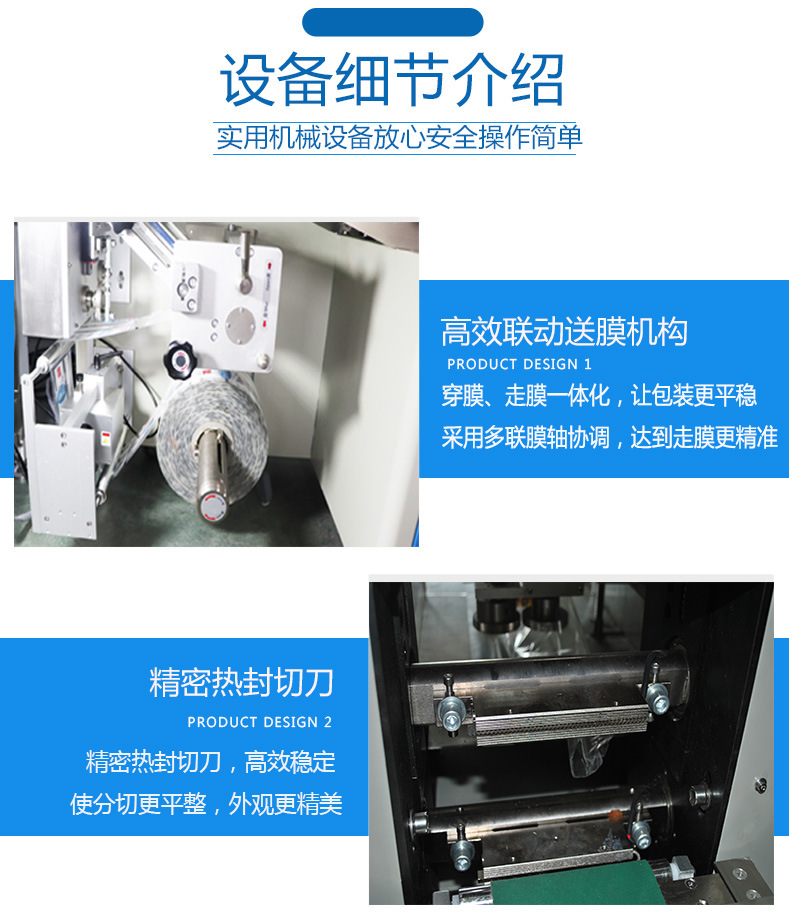 设备细节介绍

实用机械设备放心安全操作简单

高效联动送膜机构

PRODUCT DESIGN 1

穿膜、走膜一体化，让包装更平稳

采用多联膜轴协调，达到走膜更精准

精密热封切刀

PRODUCT DESIGN 2

精密热封切刀，高效稳定

使分切更平整，外观更精美