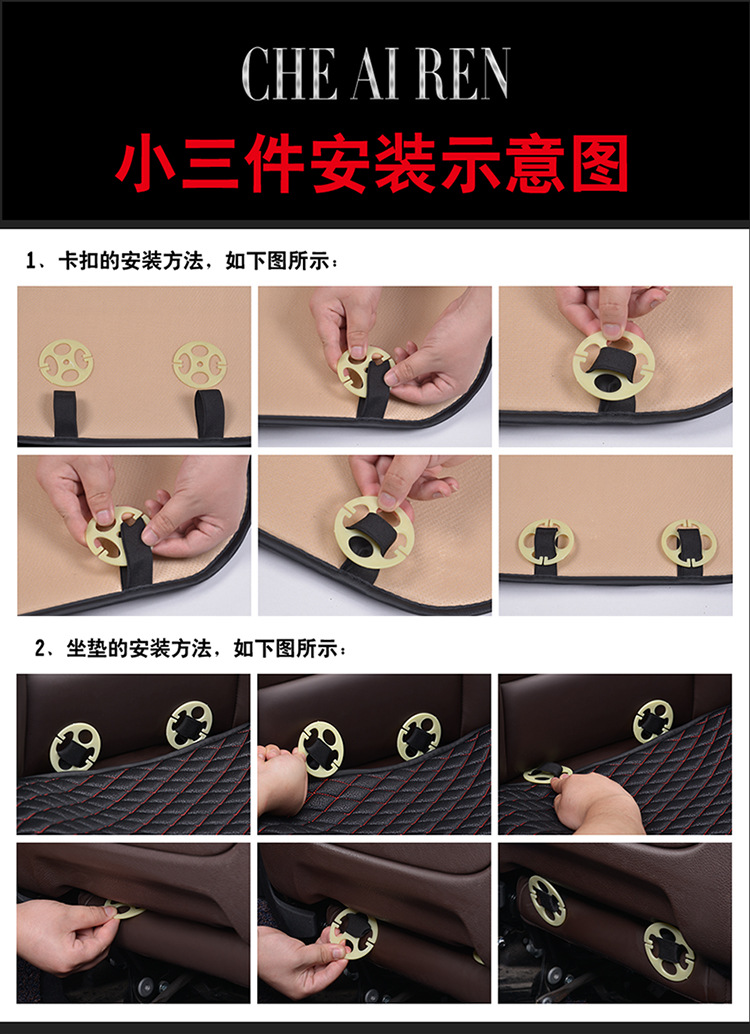 CHE AI REN

小三件安装示意图

1、卡扣的安装方法，如下图所示：

2、坐垫的安装方法，如下图所示：