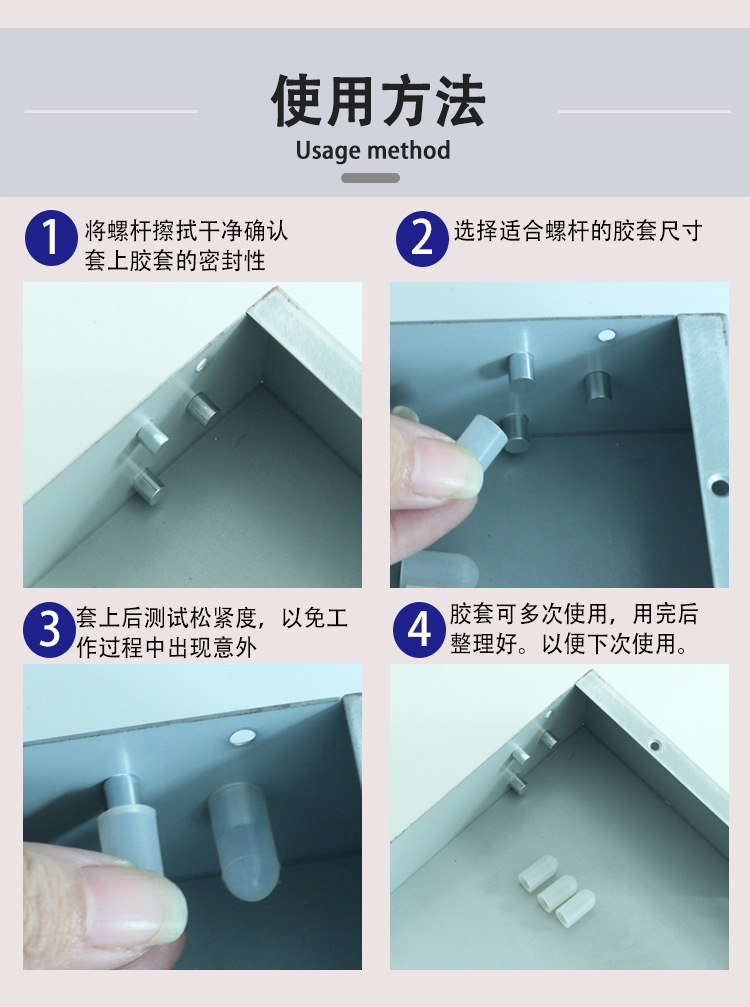 使用方法
Usage method

1 将螺杆擦拭干净确认套上胶套的密封性

2 选择适合螺杆的胶套尺寸

3 套上后测试松紧度，以免工作过程中出现意外

4 胶套可多次使用，用完后整理好。以便下次使用。