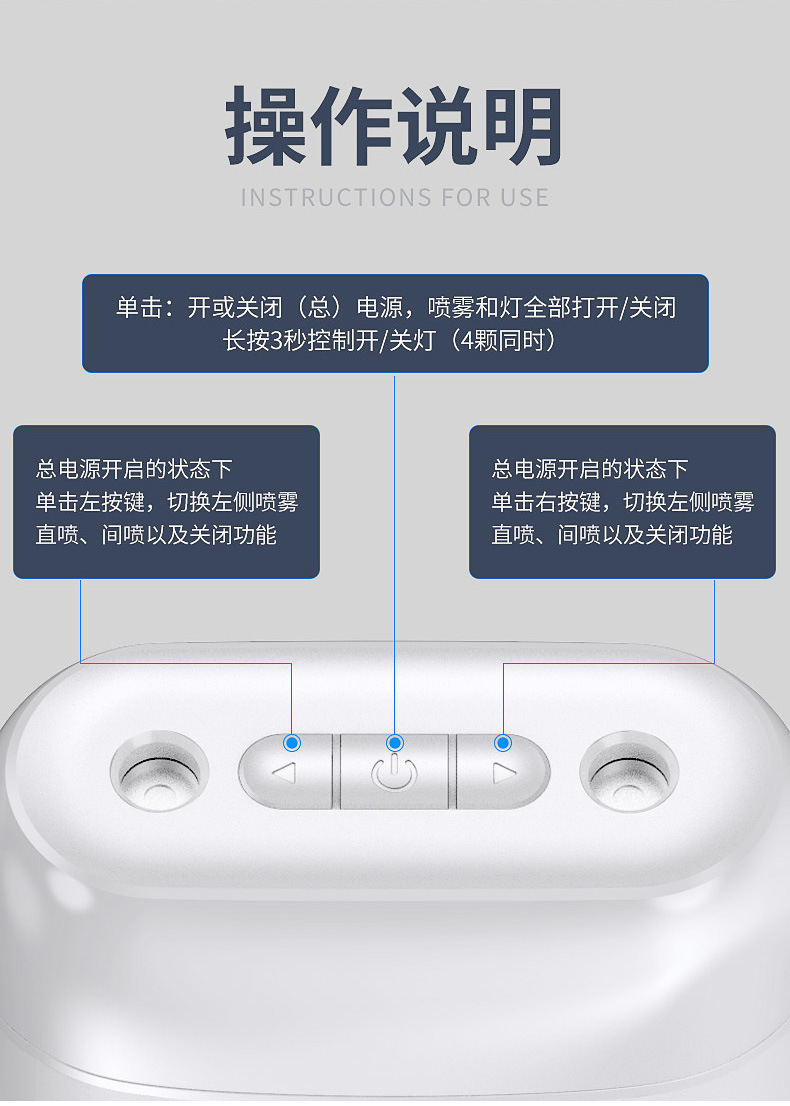 操作说明
INSTRUCTIONS FOR USE

单击：开或关闭（总）电源，喷雾和灯全部打开/关闭
长按3秒控制开/关灯（4颗同时）

总电源开启的状态下
单击左按键，切换左侧喷雾
直喷、间喷以及关闭功能

总电源开启的状态下
单击右按键，切换左侧喷雾
直喷、间喷以及关闭功能