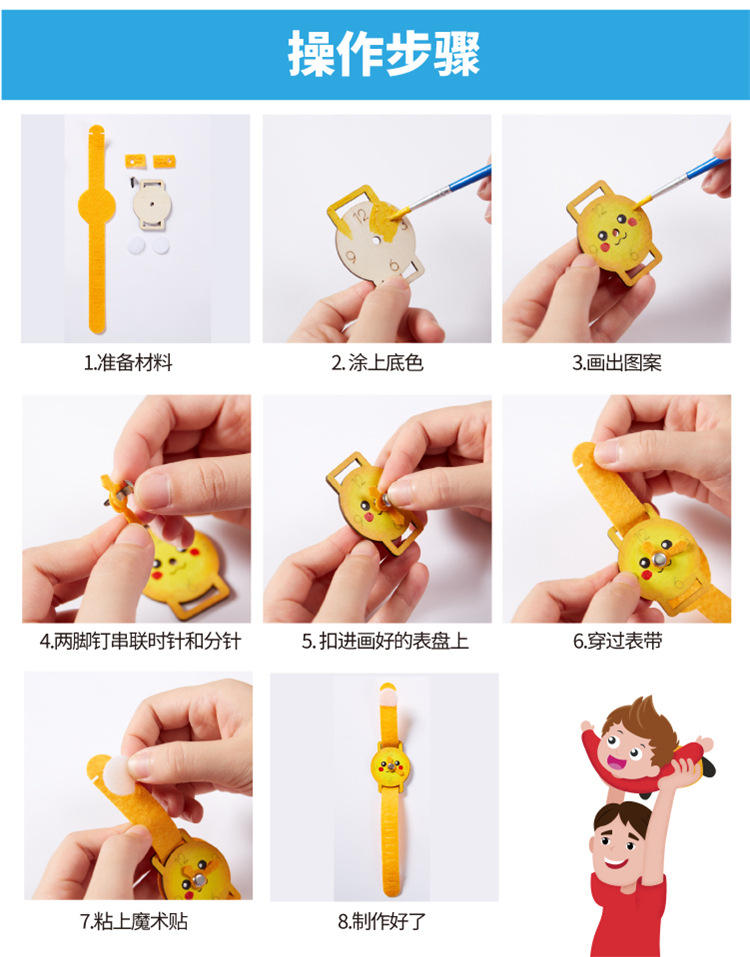 操作步骤

1.准备材料

2. 涂上底色

3.画出图案

4.两脚钉串联时针和分针

5. 扣进画好的表盘上

6.穿过表带

7.粘上魔术贴

8.制作好了