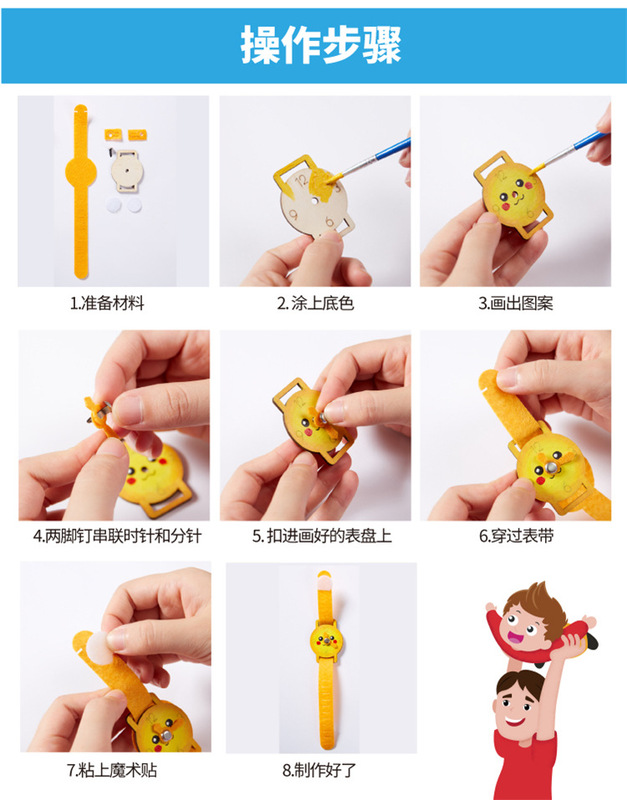 操作步骤

1.准备材料

2. 涂上底色

3.画出图案

4.两脚钉串联时针和分针

5. 扣进画好的表盘上

6.穿过表带

7.粘上魔术贴

8.制作好了