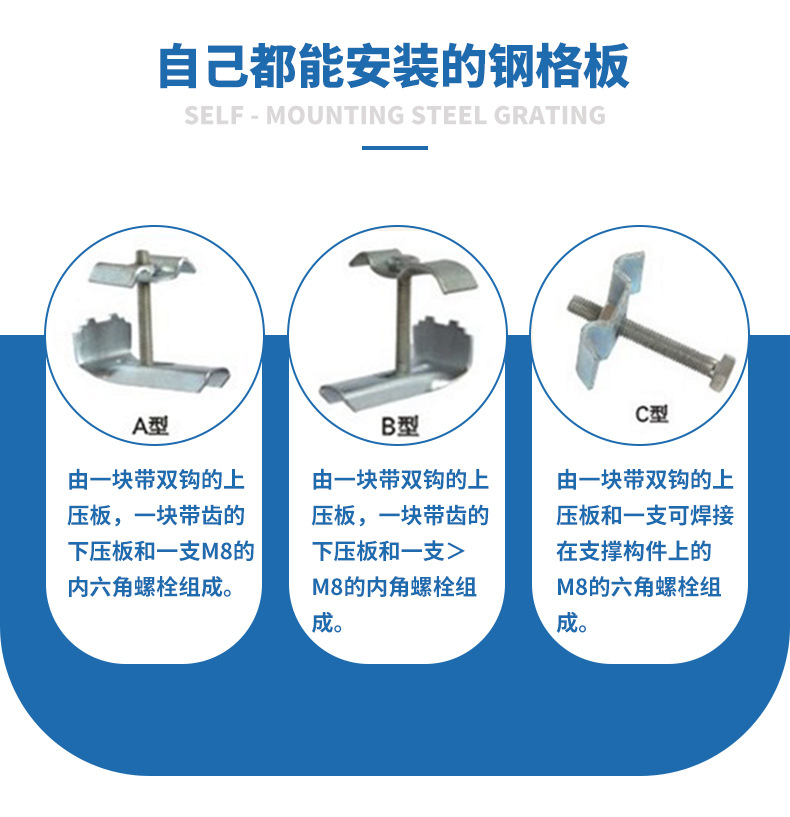 自己都能安装的钢格板

SELF - MOUNTING STEEL GRATING

A型

由一块带双钩的上压板，一块带齿的下压板和一支M8的内六角螺栓组成。

B型

由一块带双钩的上压板，一块带齿的下压板和一支>M8的内角螺栓组成。

C型

由一块带双钩的上压板和一支可焊接在支撑构件上的M8的六角螺栓组成。