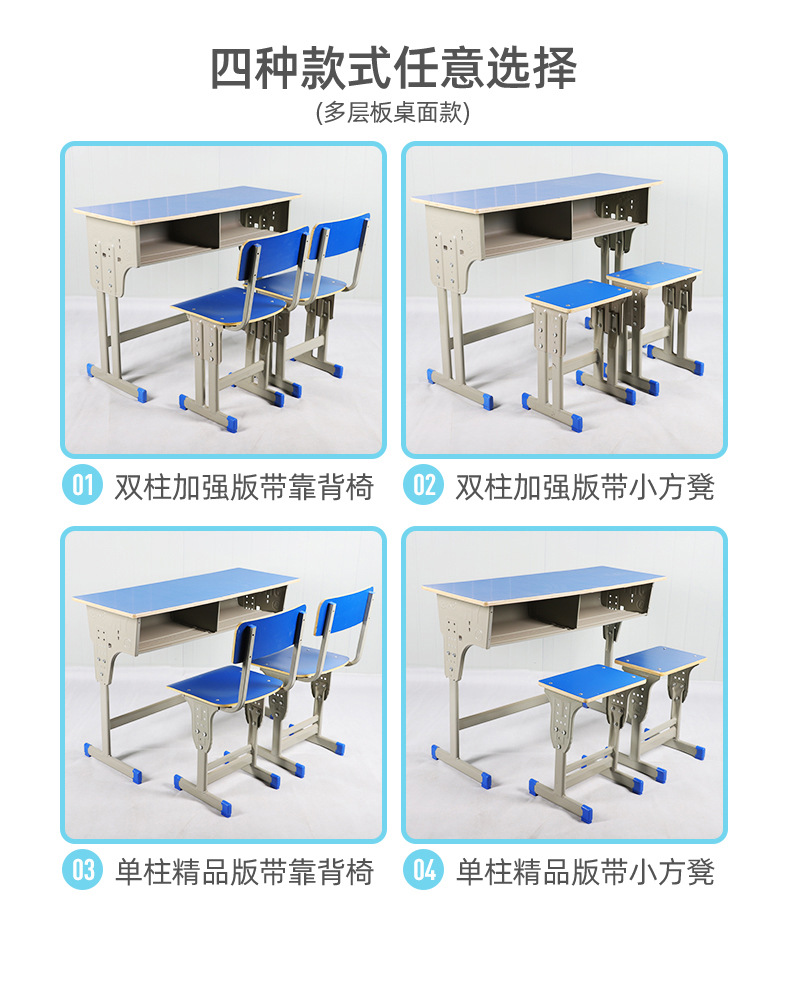 四种款式任意选择
(多层板桌面款)

01 双柱加强版带靠背椅

02 双柱加强版带小方凳

03 单柱精品版带靠背椅

04 单柱精品版带小方凳