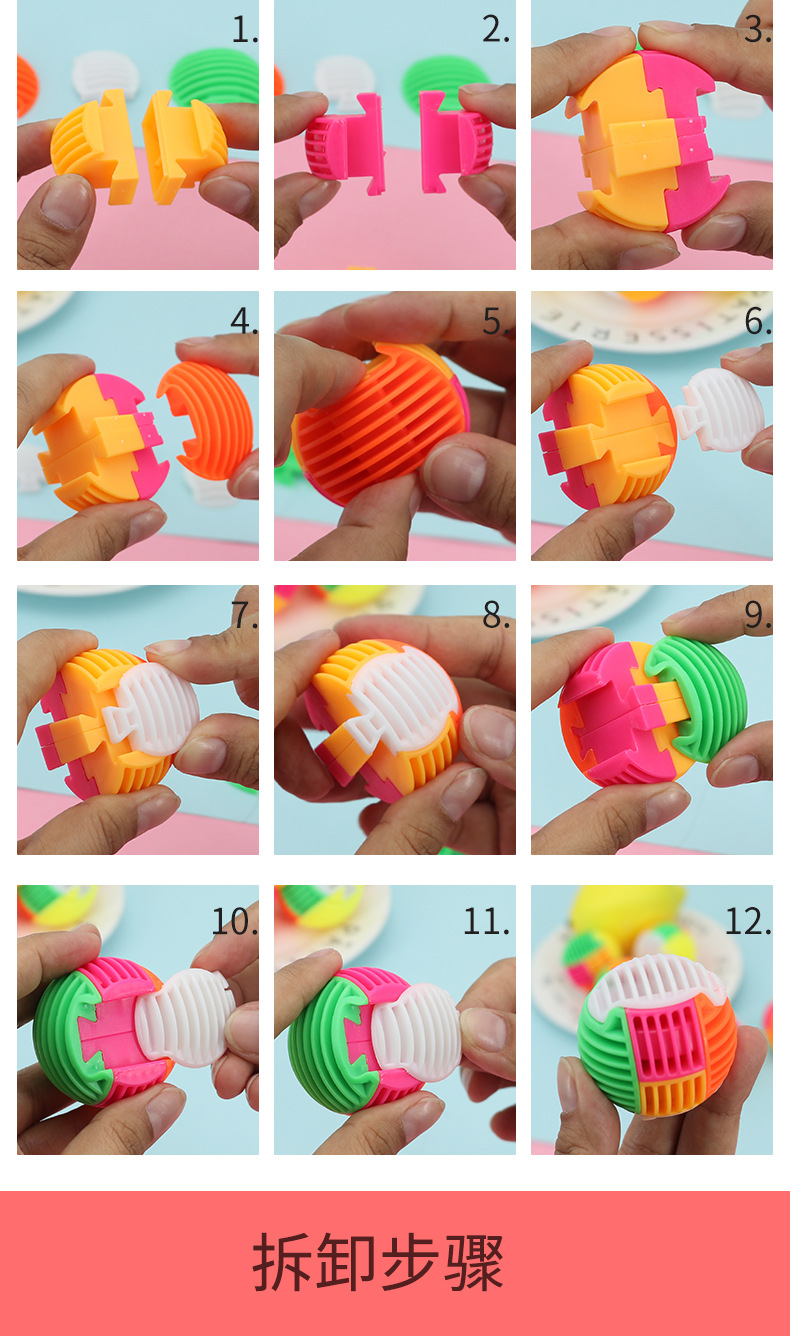 1.

2.

3.

4.

5.

6.

7.

8.

9.

10.

11.

12.

拆卸步骤