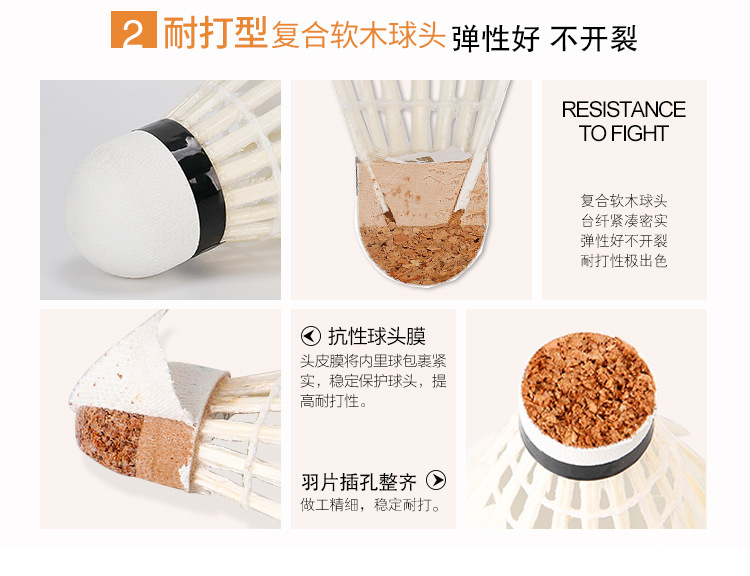 2 耐打型 复合软木球头 弹性好 不开裂

RESISTANCE TO FIGHT

复合软木球头
台纤紧凑密实
弹性好不开裂
耐打性极出色

抗性球头膜
头皮膜将内里球包裹紧实，稳定保护球头，提高耐打性。

羽片插孔整齐
做工精细，稳定耐打。