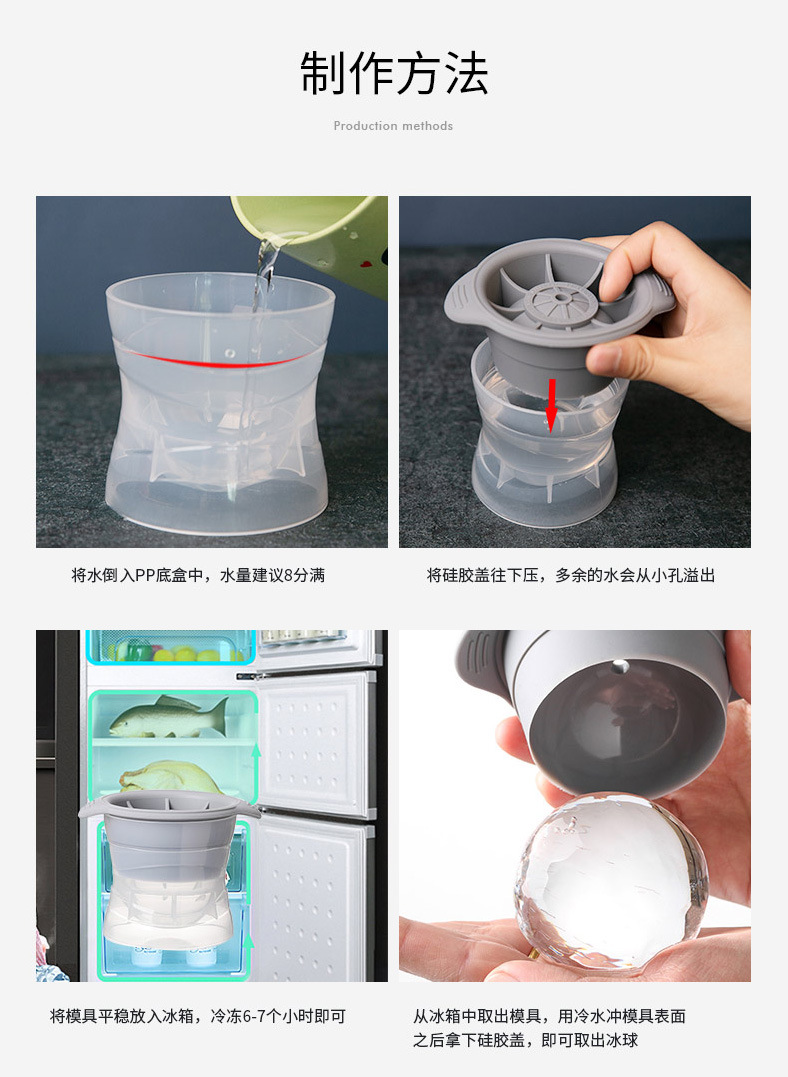 制作方法

Production methods

将水倒入PP底盒中，水量建议8分满

将硅胶盖往下压，多余的水会从小孔溢出

将模具平稳放入冰箱，冷冻6-7个小时即可

从冰箱中取出模具，用冷水冲模具表面之后拿下硅胶盖，即可取出冰球