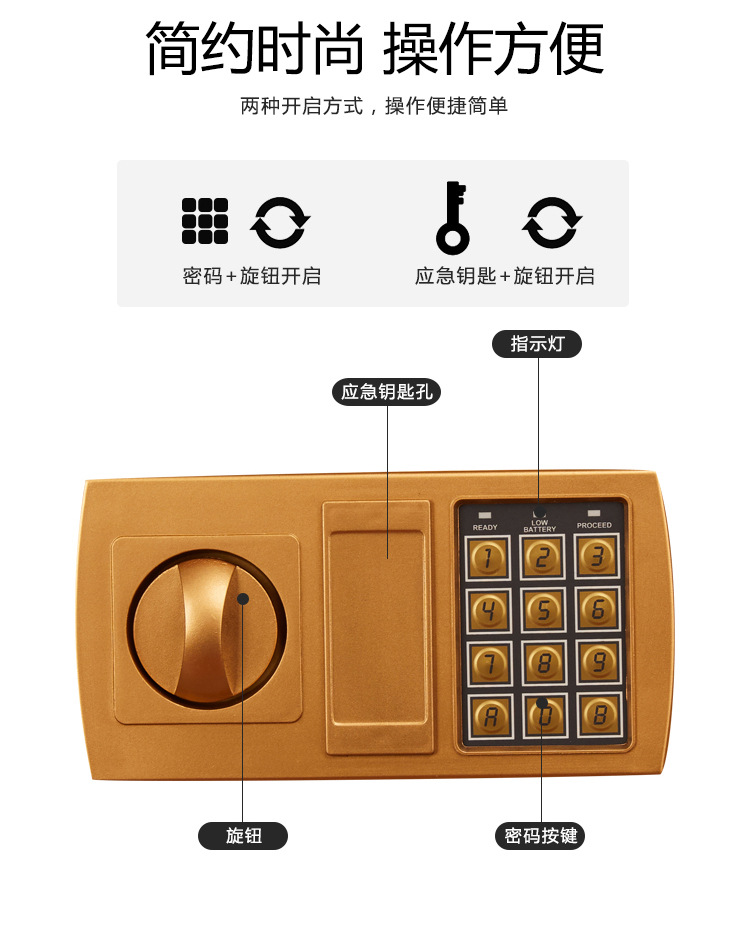 简约时尚 操作方便

两种开启方式，操作便捷简单

密码+旋钮开启

应急钥匙+旋钮开启

指示灯

应急钥匙孔

READY

LOW BATTERY

PROCEED

1 2 3
4 5 6
7 8 9
A 0 B

旋钮

密码按键