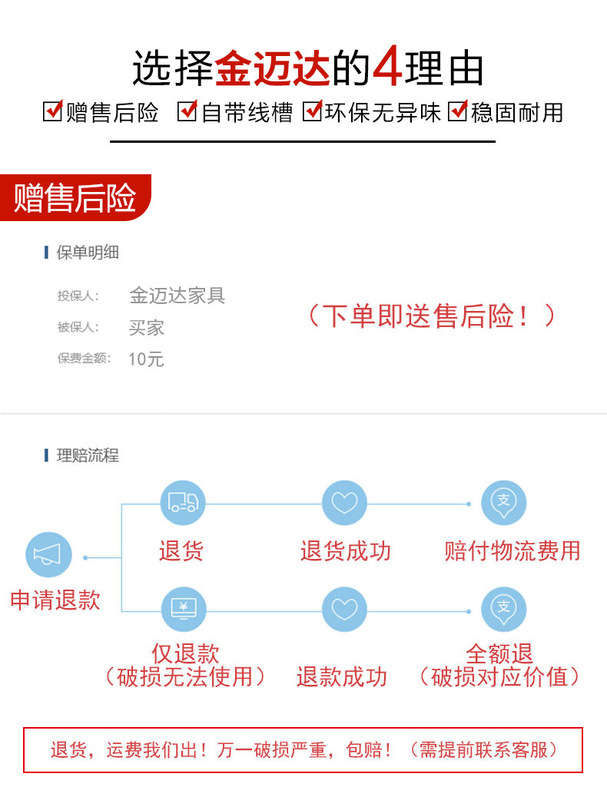 选择金迈达的4理由

☑赠售后险 ☑自带线槽 ☑环保无异味 ☑稳固耐用

赠售后险

保单明细

投保人: 金迈达家具
被保人: 买家
保费金额: 10元

（下单即送售后险！）

理赔流程

申请退款

退货

退货成功

赔付物流费用

仅退款
（破损无法使用）

退款成功

全额退
（破损对应价值）

退货，运费我们出！万一破损严重，包赔！（需提前联系客服）