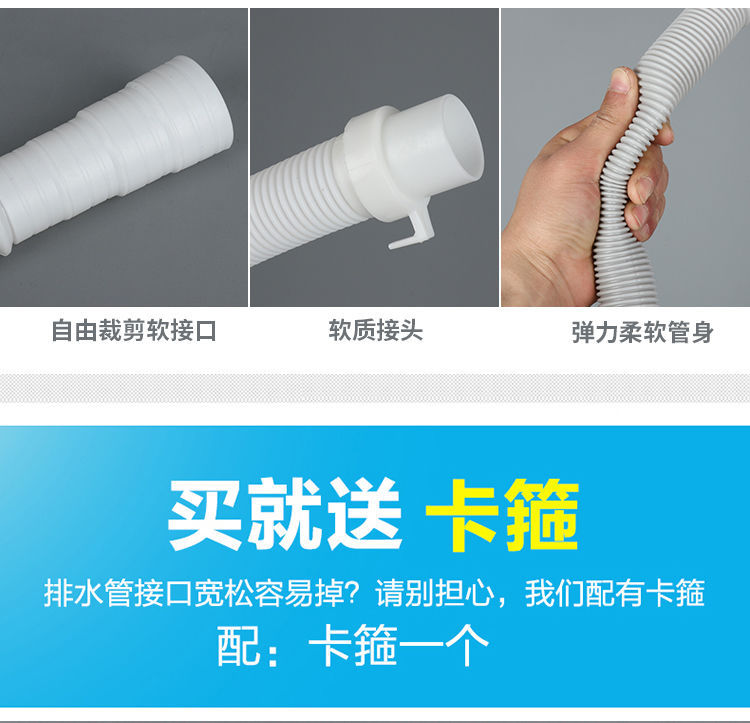 自由裁剪软接口

软质接头

弹力柔软管身

买就送 卡箍

排水管接口宽松容易掉？请别担心，我们配有卡箍

配：卡箍一个