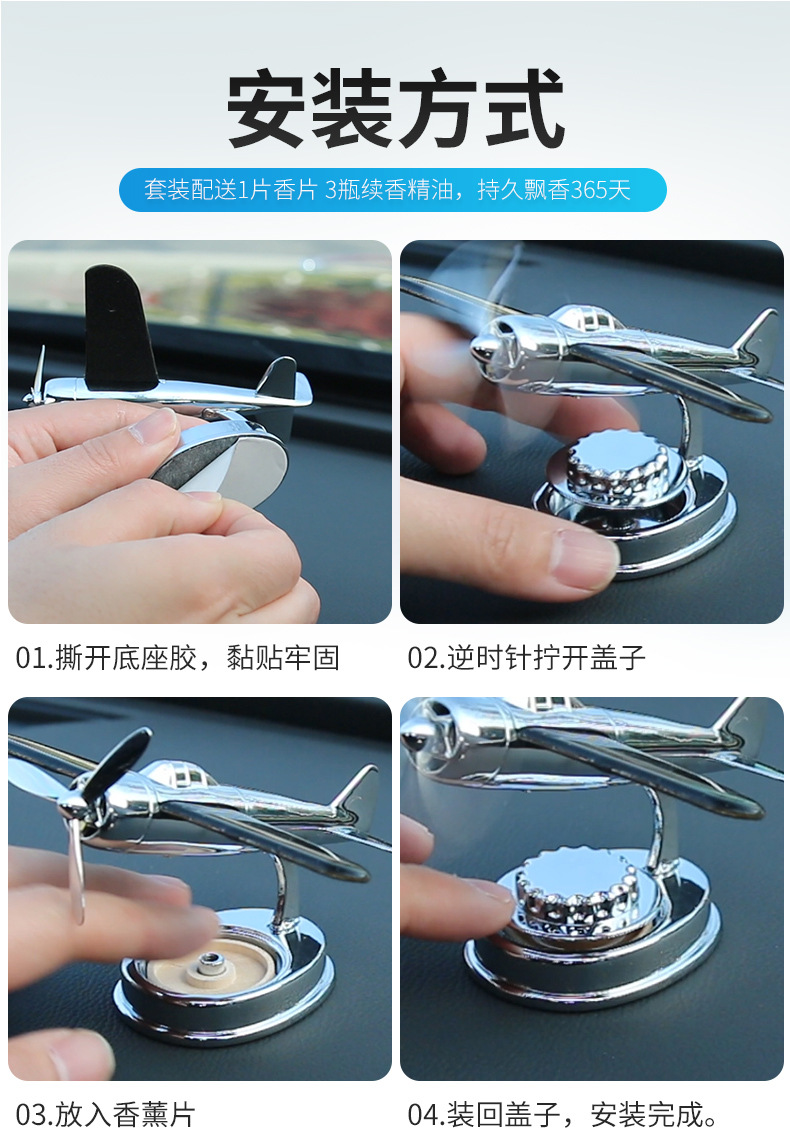 安装方式

套装配送1片香片 3瓶续香精油，持久飘香365天

01.撕开底座胶，黏贴牢固

02.逆时针拧开盖子

03.放入香薰片

04.装回盖子，安装完成。