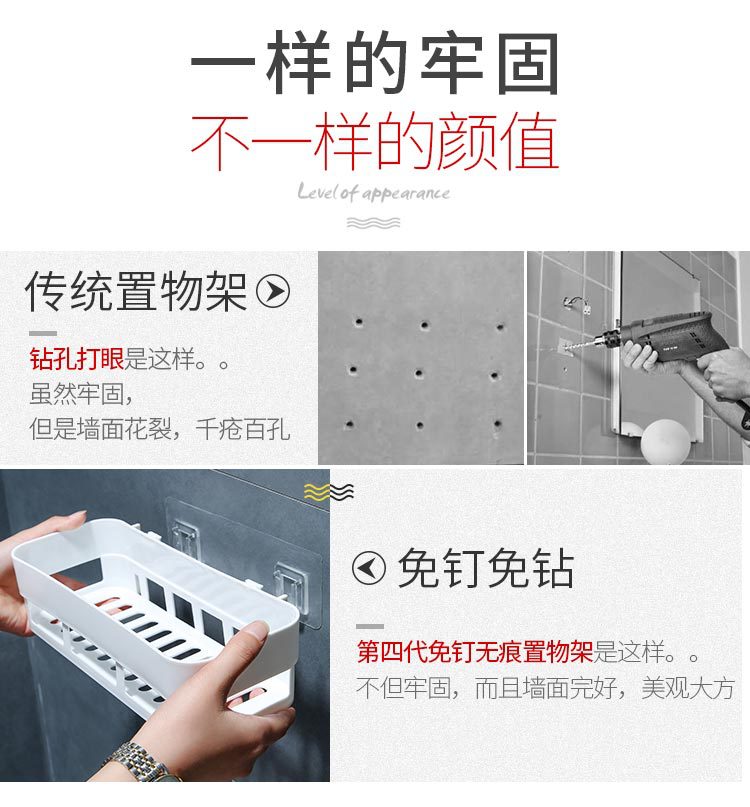 一样的牢固
不一样的颜值
Level of appearance

传统置物架

钻孔打眼是这样。。
虽然牢固，
但是墙面花裂，千疮百孔

免钉免钻

第四代免钉无痕置物架是这样。。
不但牢固，而且墙面完好，美观大方