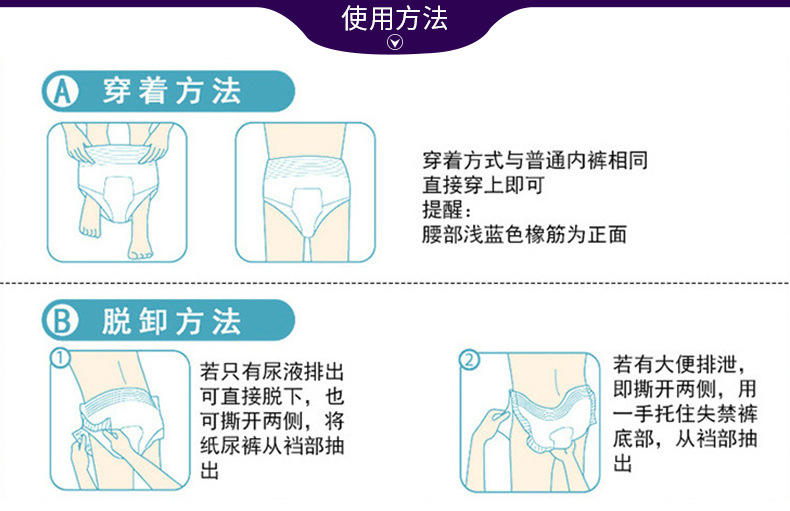 使用方法

A 穿着方法

穿着方式与普通内裤相同
直接穿上即可
提醒：
腰部浅蓝色橡筋为正面

B 脱卸方法

1

若只有尿液排出可直接脱下，也可撕开两侧，将纸尿裤从裆部抽出

2

若有大便排泄，即撕开两侧，用一手托住失禁裤底部，从裆部抽出