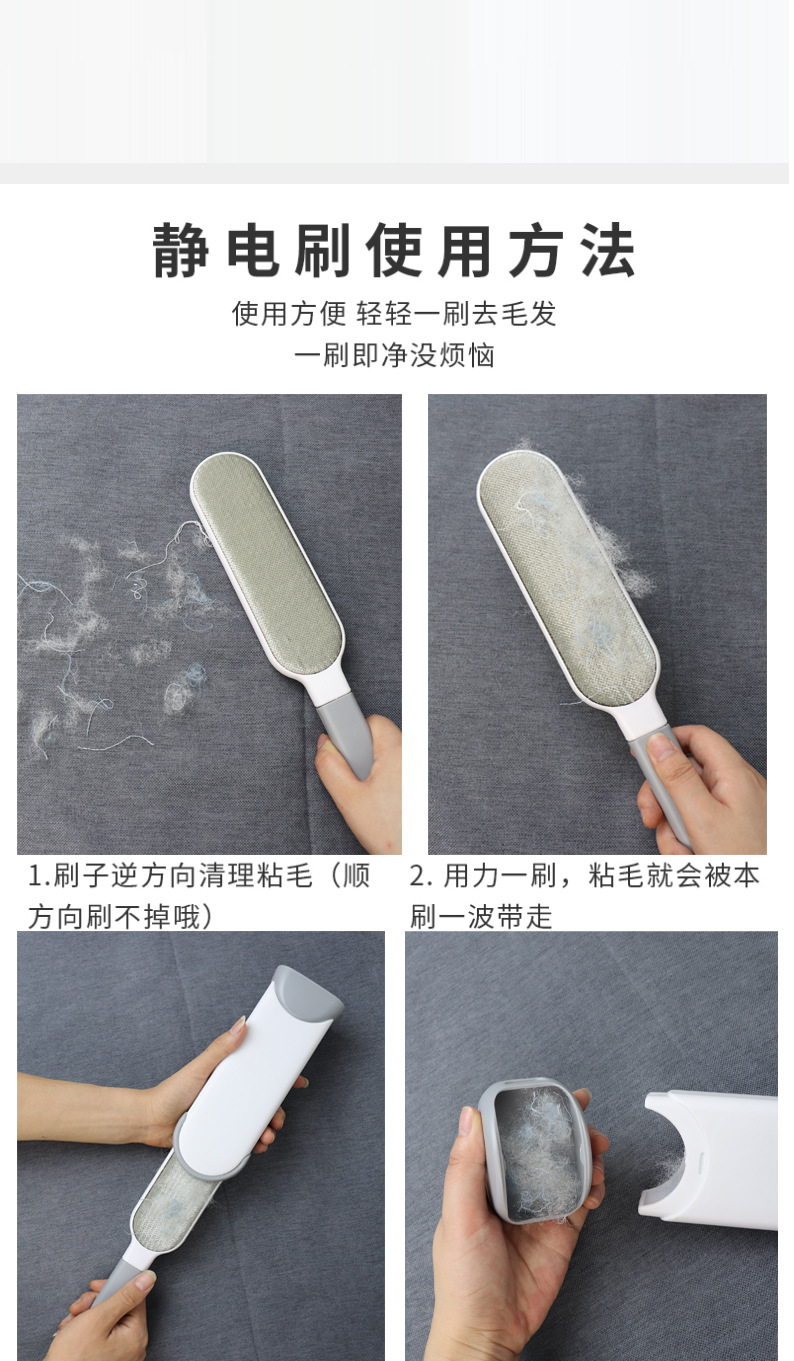 静电刷使用方法

使用方便 轻轻一刷去毛发
一刷即净没烦恼

1.刷子逆方向清理粘毛（顺方向刷不掉哦）

2. 用力一刷，粘毛就会被本刷一波带走