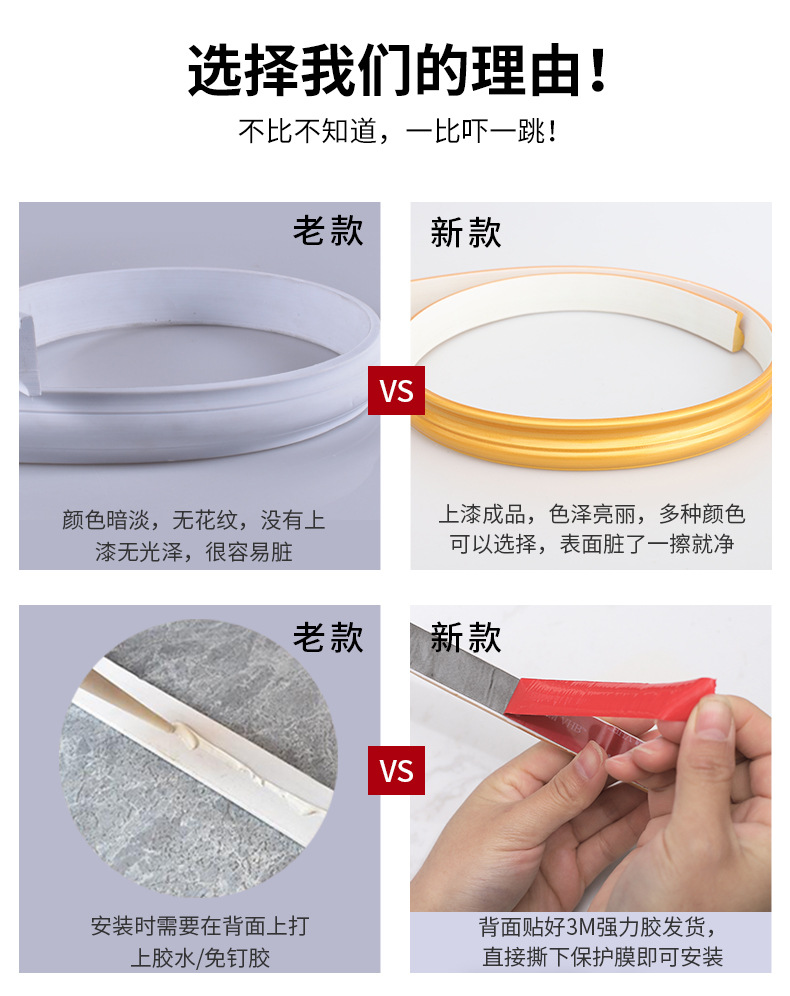 选择我们的理由！

不比不知道，一比吓一跳！

老款

颜色暗淡，无花纹，没有上漆无光泽，很容易脏

VS

新款

上漆成品，色泽亮丽，多种颜色可以选择，表面脏了一擦就净

老款

安装时需要在背面上打上胶水/免钉胶

VS

新款

背面贴好3M强力胶发货，直接撕下保护膜即可安装