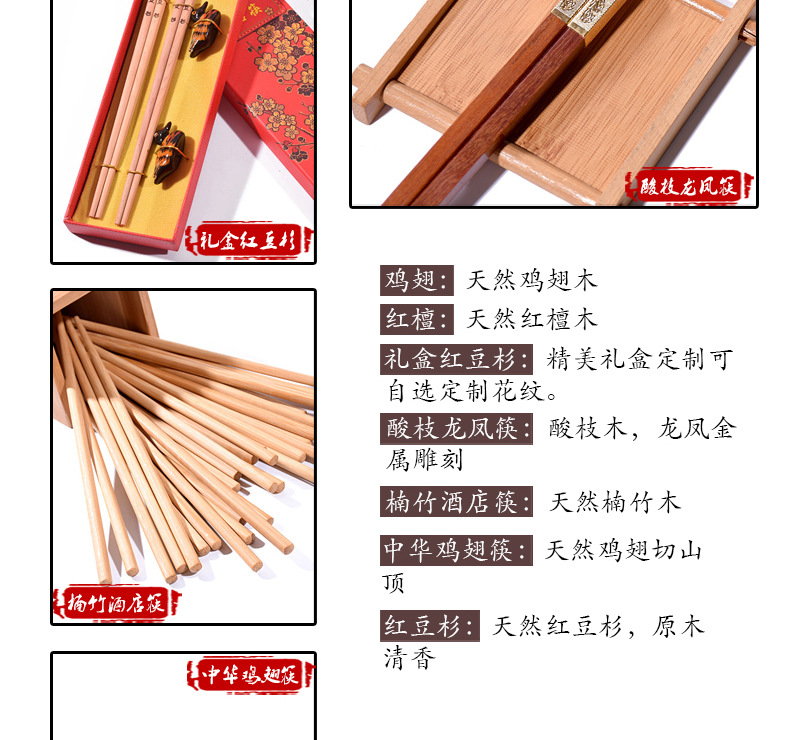 礼盒红豆杉

酸枝龙凤筷

鸡翅：天然鸡翅木

红檀：天然红檀木

礼盒红豆杉：精美礼盒定制可自选定制花纹。

酸枝龙凤筷：酸枝木，龙凤金属雕刻

楠竹酒店筷：天然楠竹木

中华鸡翅筷：天然鸡翅切山顶

红豆杉：天然红豆杉，原木清香

楠竹酒店筷

中华鸡翅筷